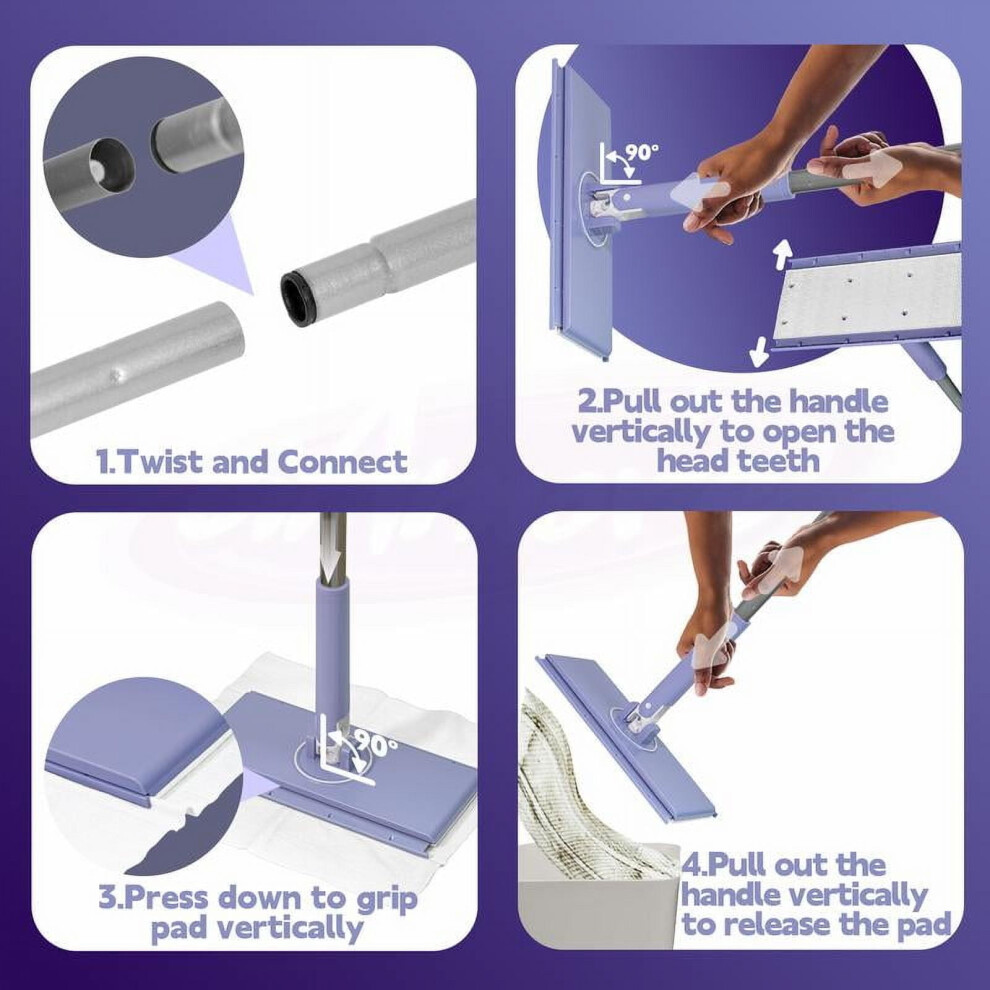 1.Twist and Connect

90°

2.Pull out the handle vertically to open the head teeth

90°

3.Press down to grip pad vertically

4.Pull out the handle vertically to release the pad