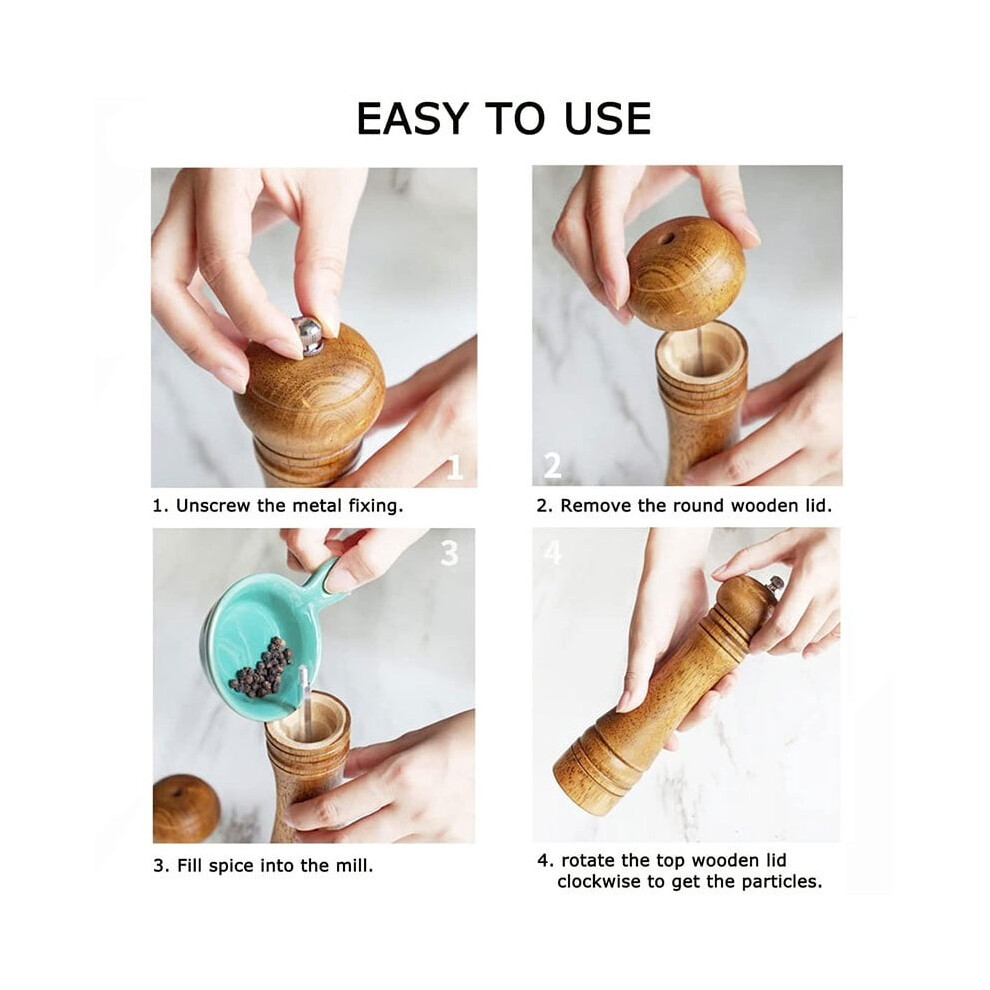 EASY TO USE

1

1. Unscrew the metal fixing.

2

2. Remove the round wooden lid.

3

3. Fill spice into the mill.

4

4. rotate the top wooden lid clockwise to get the particles.