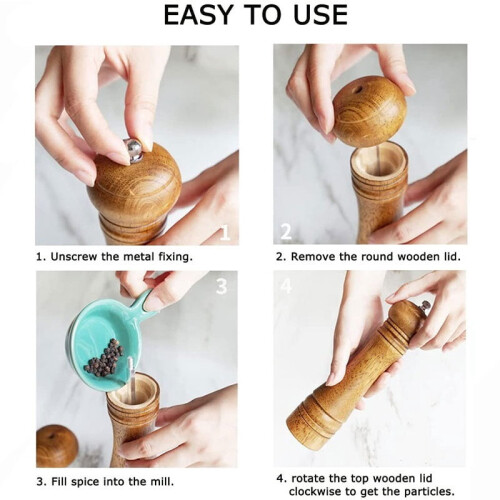 EASY TO USE

1

1. Unscrew the metal fixing.

2

2. Remove the round wooden lid.

3

3. Fill spice into the mill.

4

4. rotate the top wooden lid clockwise to get the particles.