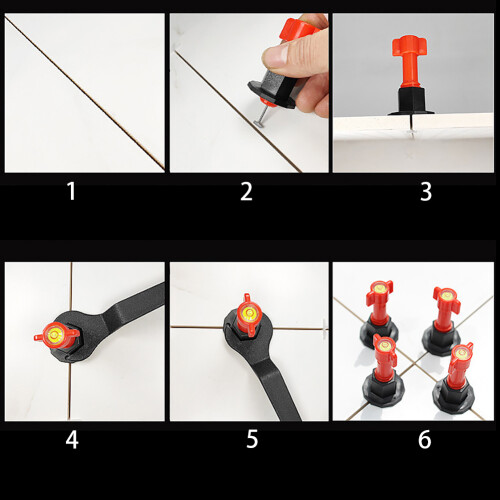 1

2

3

4

5

6