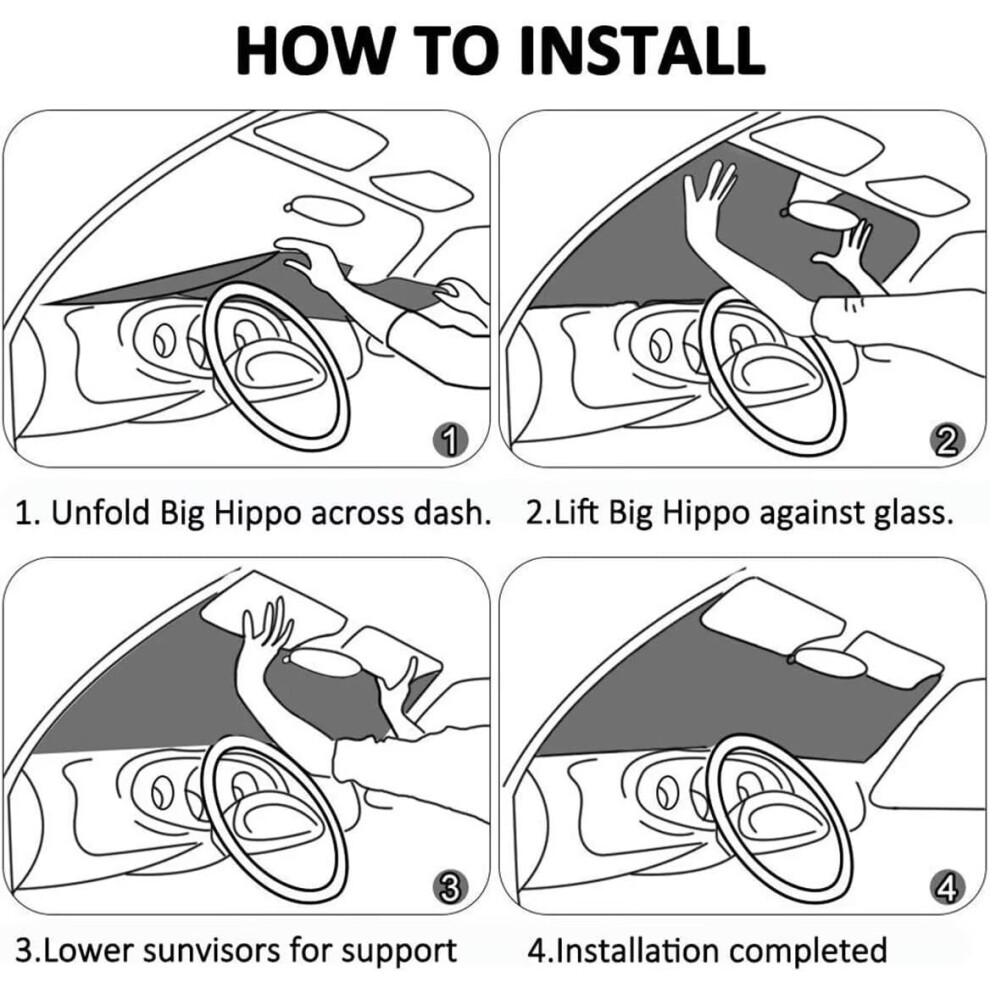 HOW TO INSTALL

1

2

1. Unfold Big Hippo across dash.

2.Lift Big Hippo against glass.

3

4

3.Lower sunvisors for support

4.Installation completed