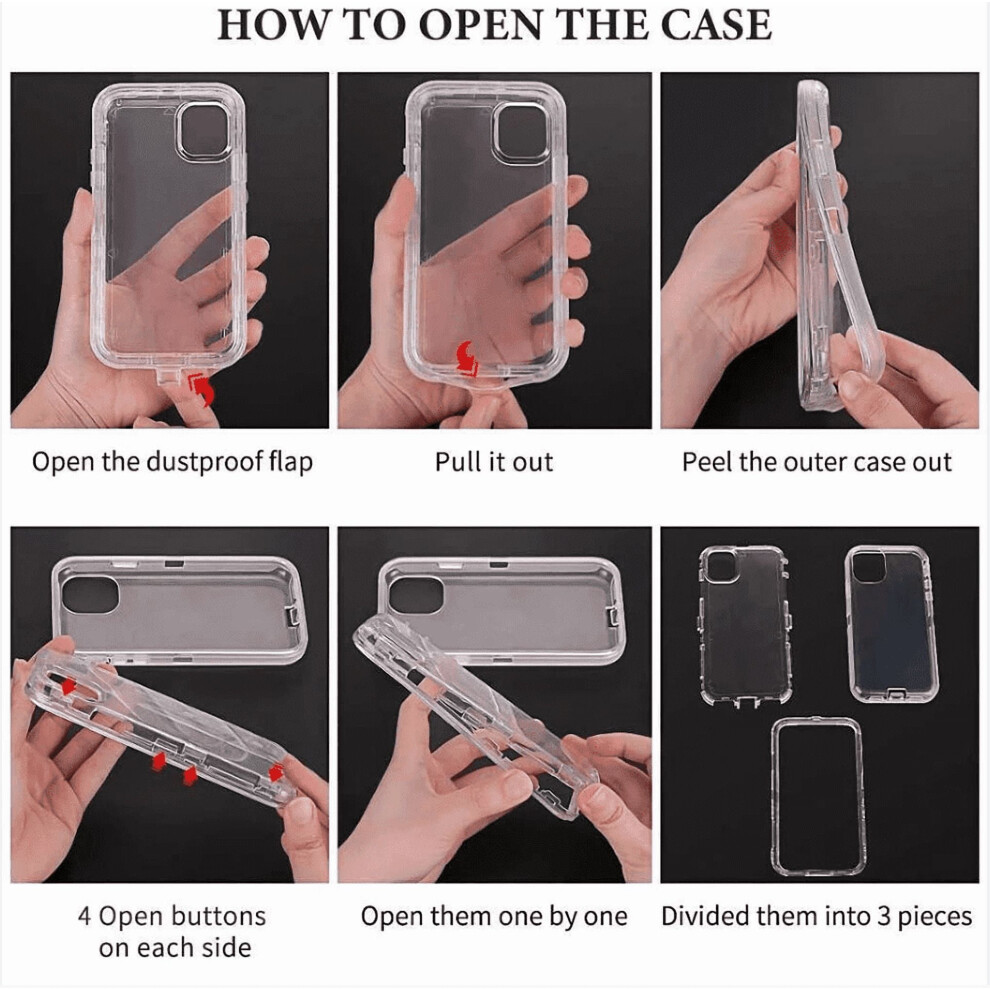 HOW TO OPEN THE CASE

Open the dustproof flap

Pull it out

Peel the outer case out

4 Open buttons on each side

Open them one by one

Divided them into 3 pieces