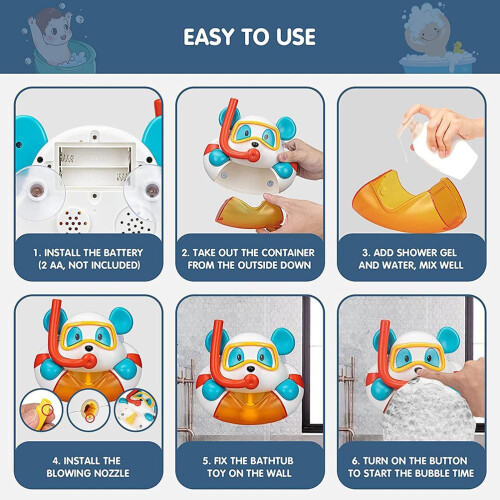 EASY TO USE

1. INSTALL THE BATTERY (2 AA, NOT INCLUDED)

2. TAKE OUT THE CONTAINER FROM THE OUTSIDE DOWN

3. ADD SHOWER GEL AND WATER, MIX WELL

4. INSTALL THE BLOWING NOZZLE

5. FIX THE BATHTUB TOY ON THE WALL

6. TURN ON THE BUTTON TO START THE BUBBLE TIME