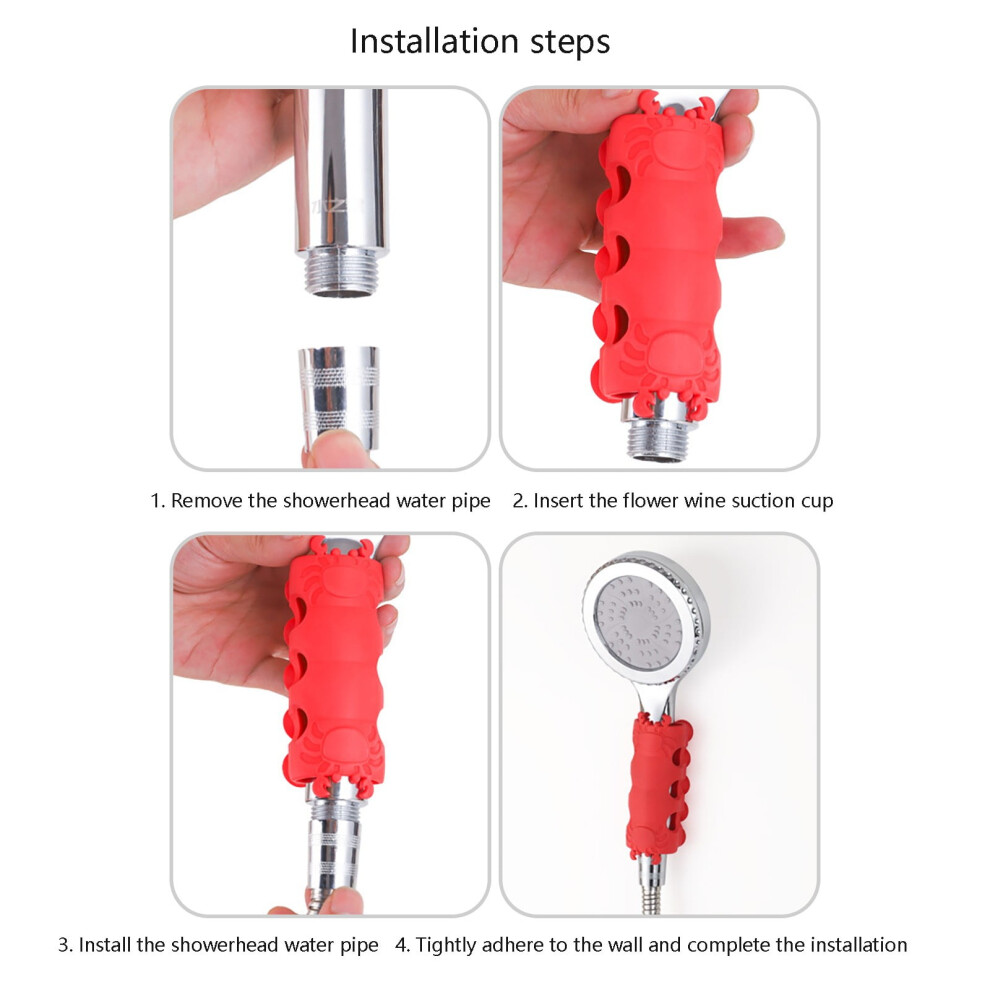 Installation steps

1. Remove the showerhead water pipe

2. Insert the flower wine suction cup

3. Install the showerhead water pipe

4. Tightly adhere to the wall and complete the installation