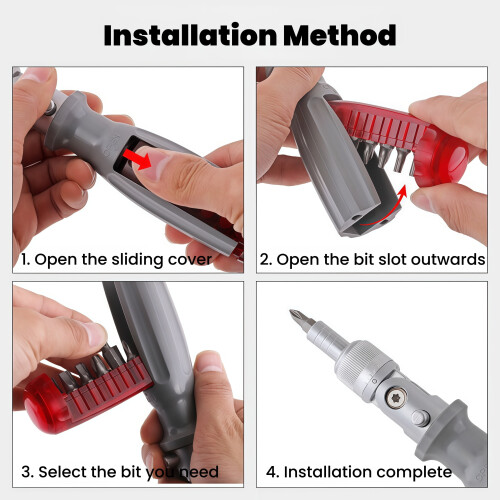 Installation Method

1. Open the sliding cover

2. Open the bit slot outwards

3. Select the bit you need

4. Installation complete