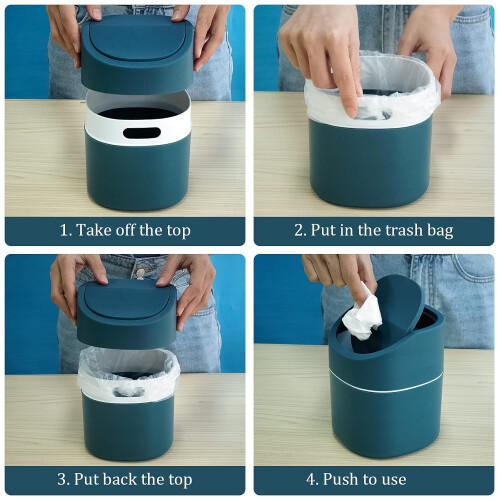 1. Take off the top

2. Put in the trash bag

3. Put back the top

4. Push to use