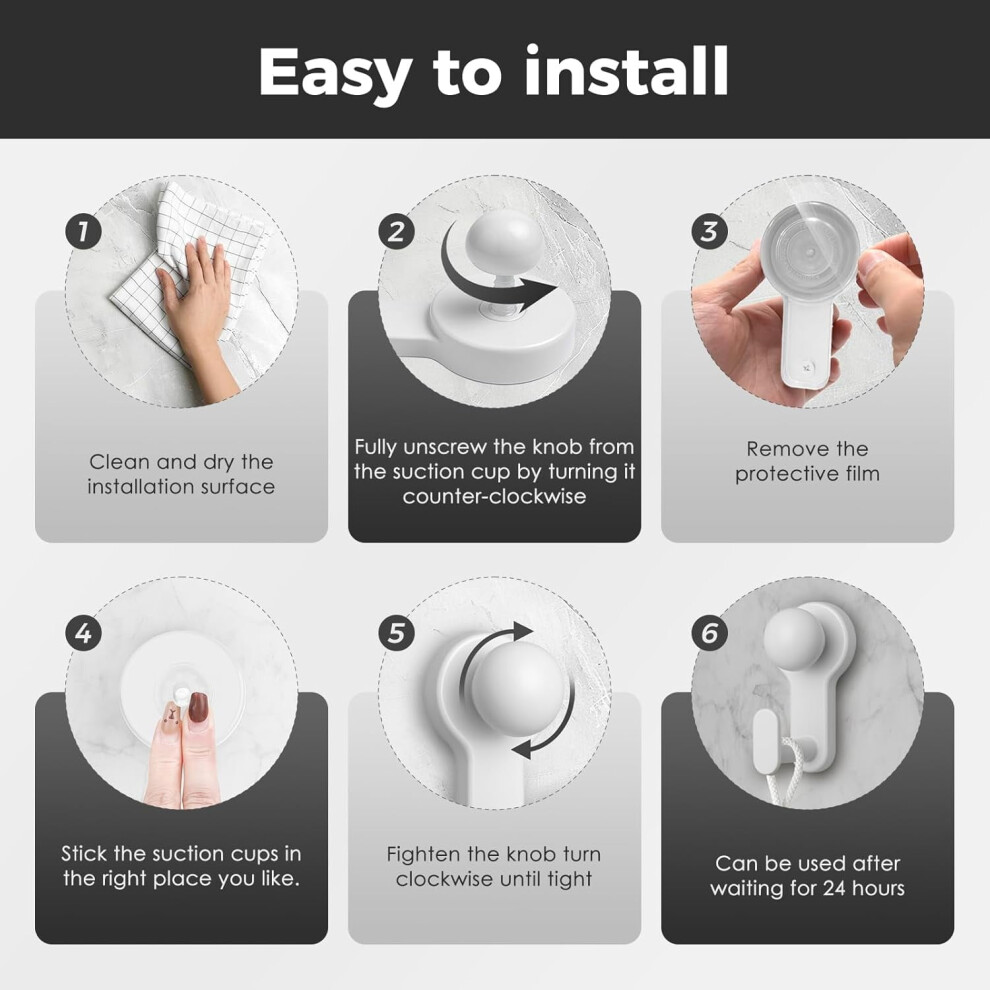 Easy to install

1

Clean and dry the installation surface

2

Fully unscrew the knob from the suction cup by turning it counter-clockwise

3

Remove the protective film

4

Stick the suction cups in the right place you like.

5

Fighten the knob turn clockwise until tight

6

Can be used after waiting for 24 hours