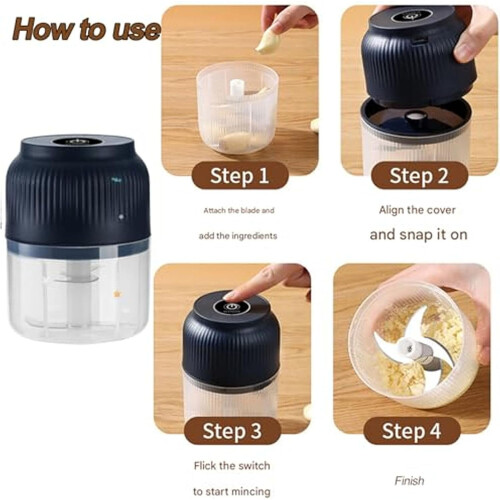 How to use

Step 1

Attach the blade and

add the ingredients

Step 2

Align the cover

and snap it on

Step 3

Flick the switch

to start mincing

Step 4

Finish