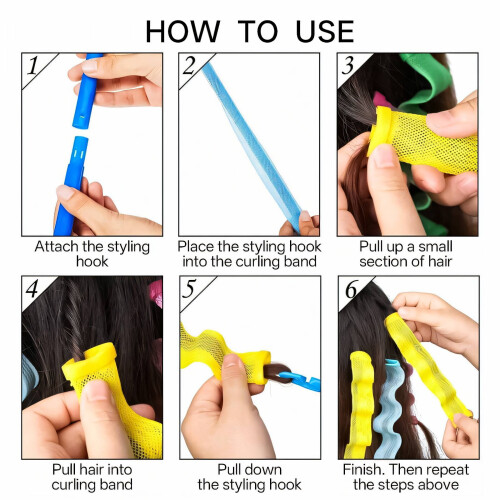 HOW TO USE

1
Attach the styling hook

2
Place the styling hook into the curling band

3
Pull up a small section of hair

4
Pull hair into curling band

5
Pull down the styling hook

6
Finish. Then repeat the steps above