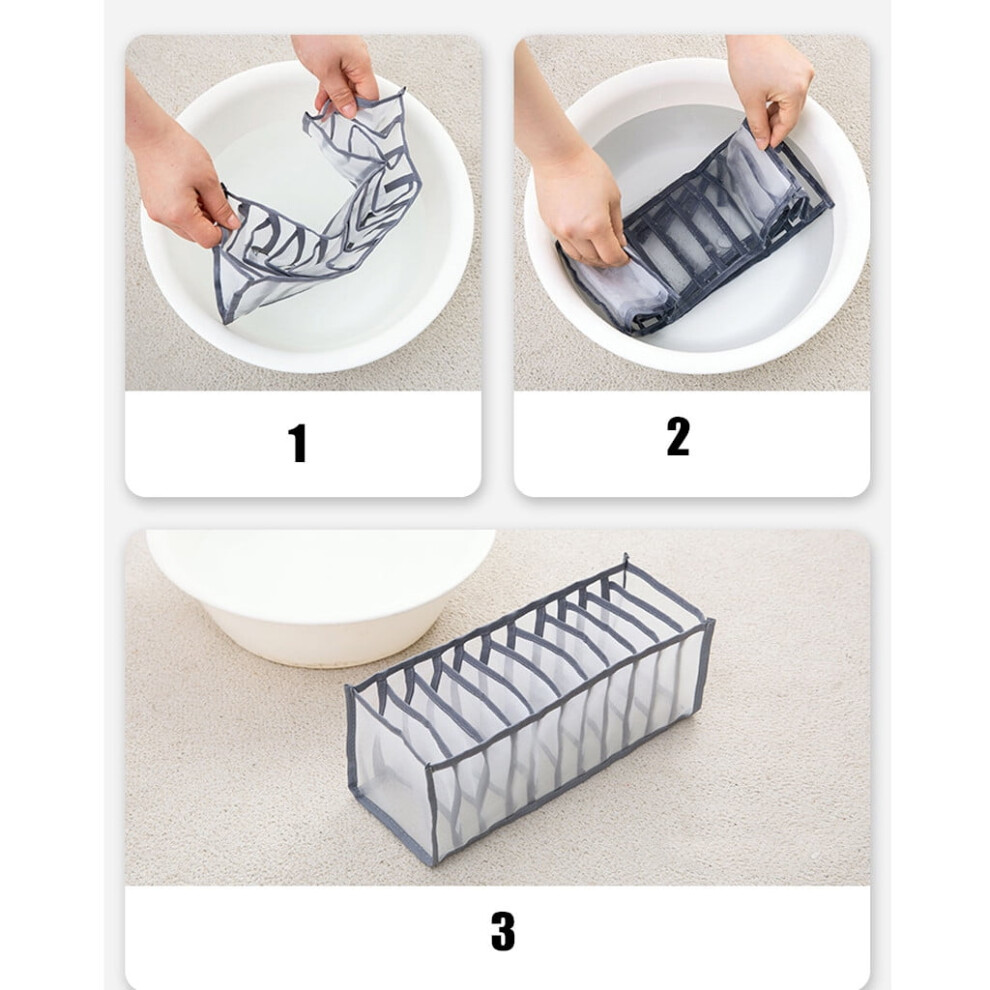 1

2

3