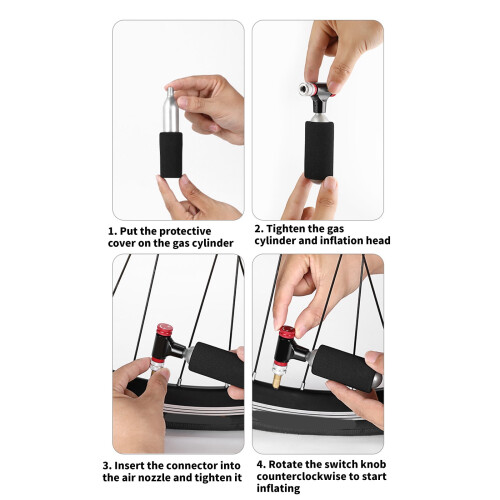 1. Put the protective cover on the gas cylinder

2. Tighten the gas cylinder and inflation head

3. Insert the connector into the air nozzle and tighten it

4. Rotate the switch knob counterclockwise to start inflating