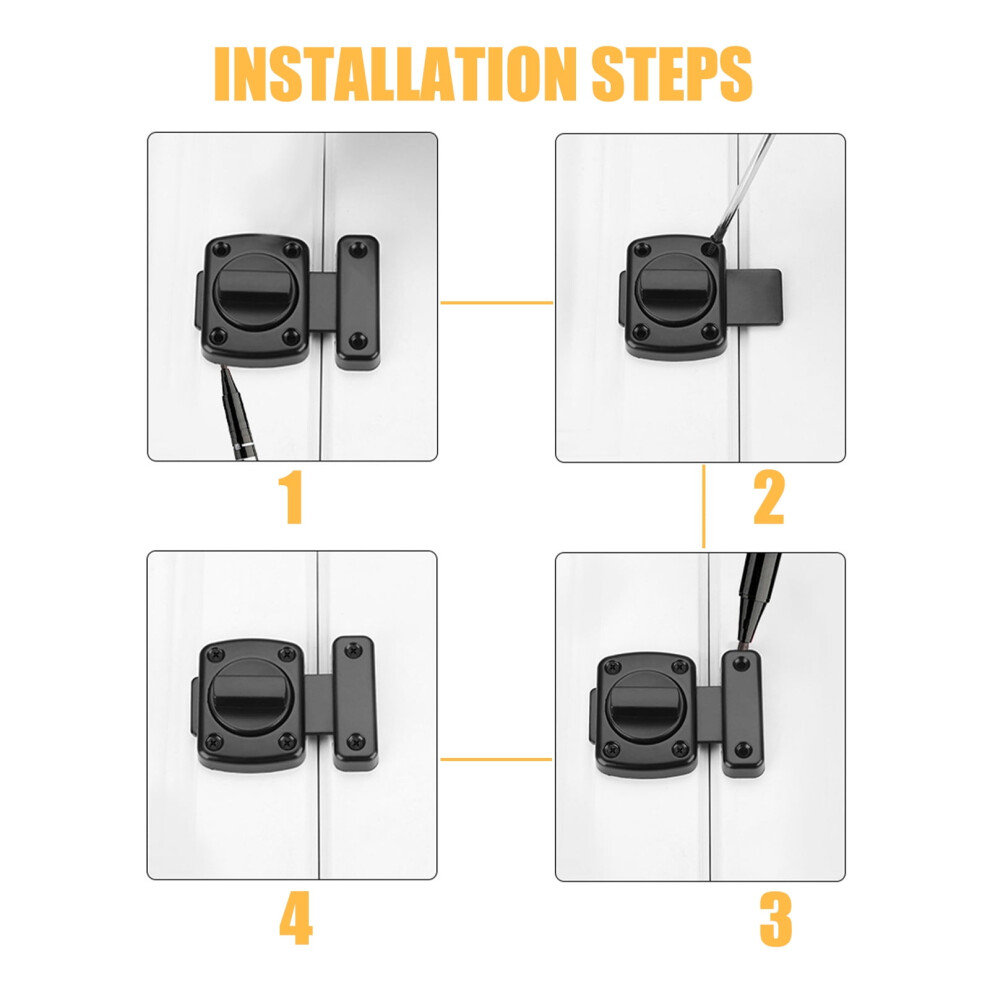 INSTALLATION STEPS

1

2

4

3