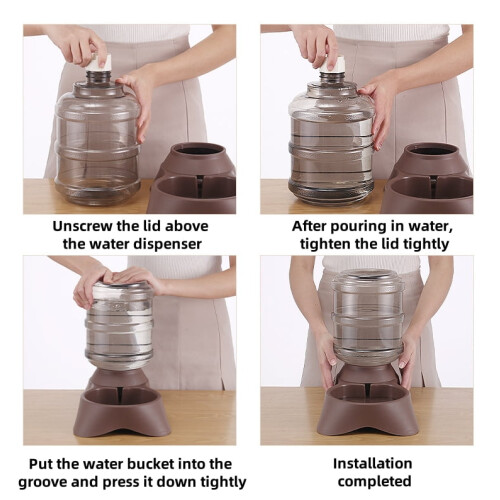 Unscrew the lid above the water dispenser

After pouring in water, tighten the lid tightly

Put the water bucket into the groove and press it down tightly

Installation completed