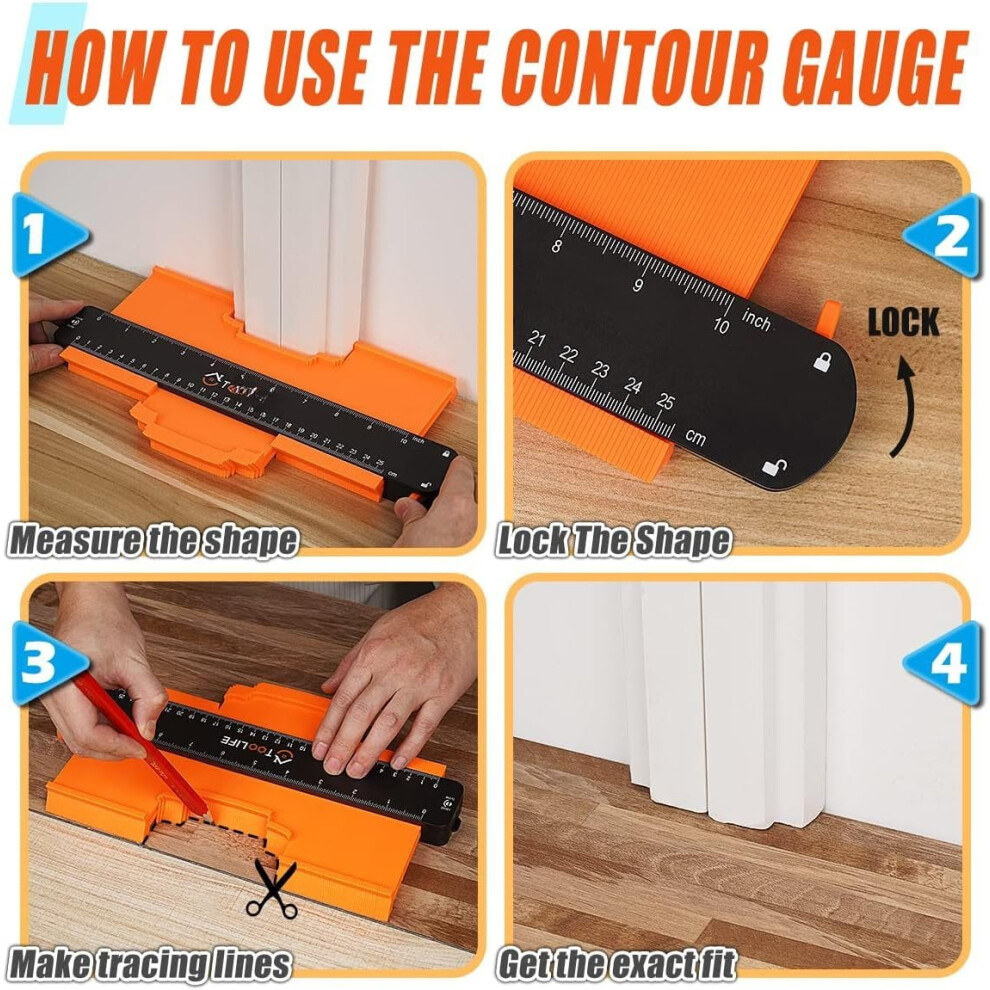 HOW TO USE THE CONTOUR GAUGE

1

Measure the shape

2

8
9
10 inch
21 22 23 24 25 cm

LOCK

Lock The Shape

3

TOOLIFE

Make tracing lines

4

Get the exact fit