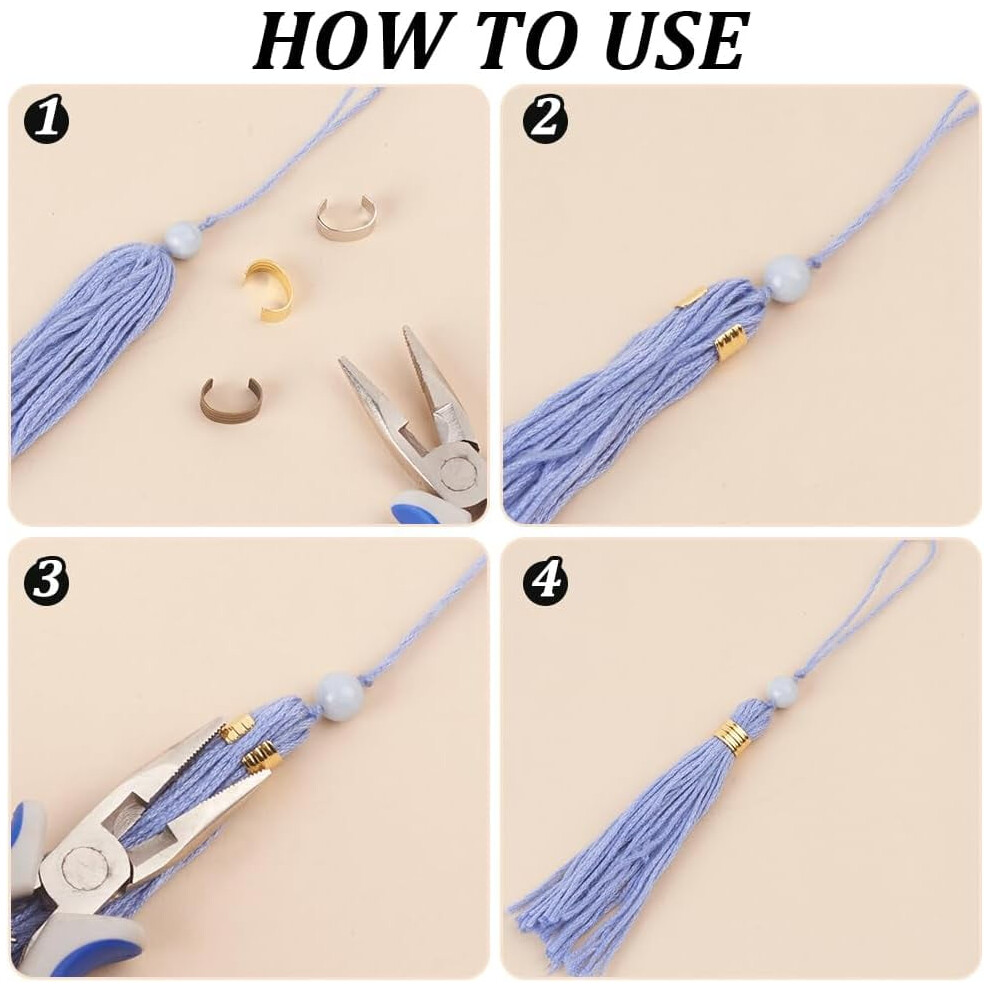 HOW TO USE

1

2

3

4