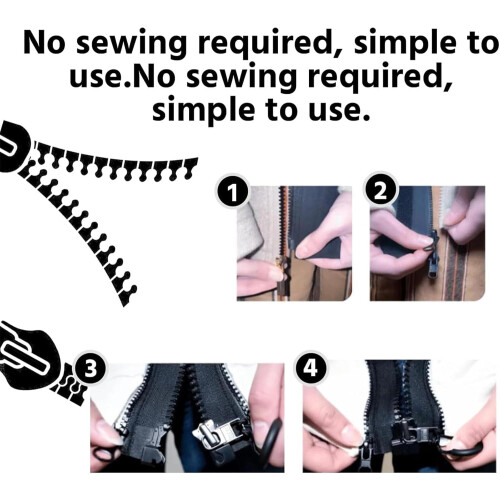 No sewing required, simple to use.No sewing required, simple to use.

1

2

3

4