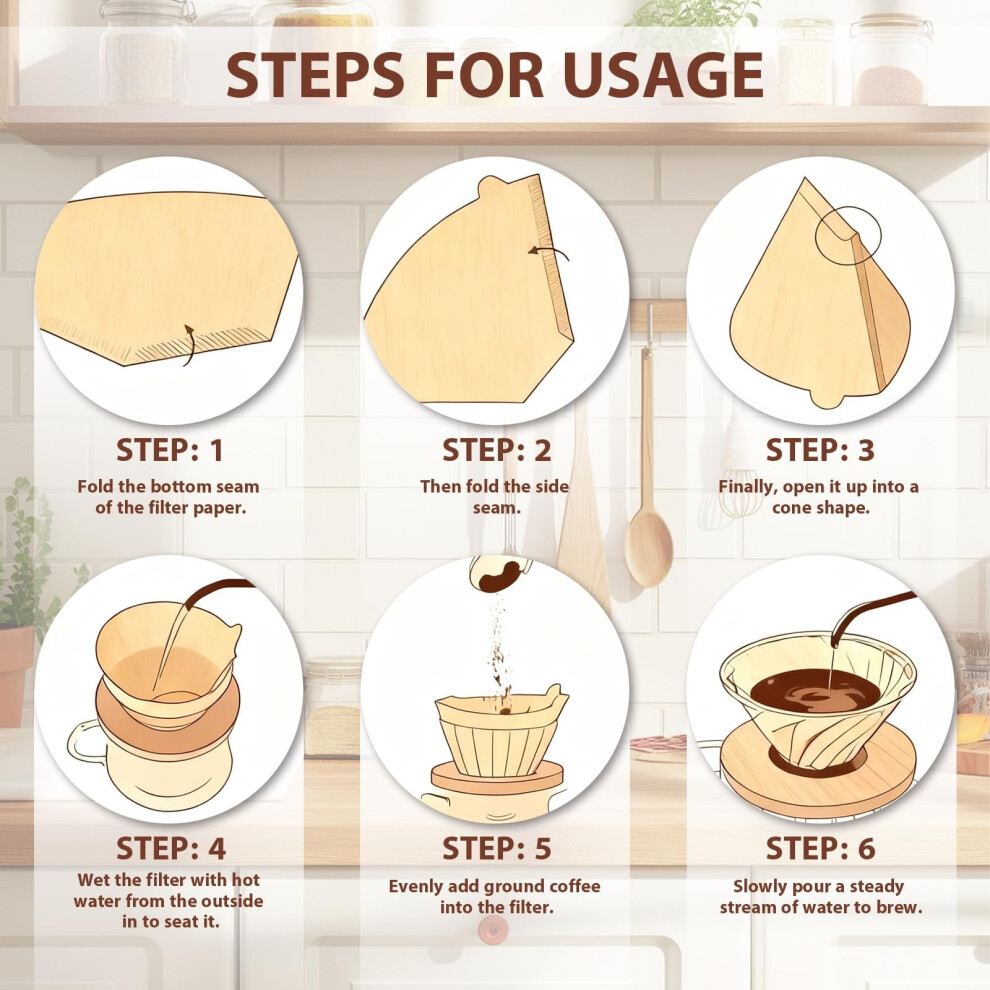 STEPS FOR USAGE

STEP: 1
Fold the bottom seam of the filter paper.

STEP: 2
Then fold the side seam.

STEP: 3
Finally, open it up into a cone shape.

STEP: 4
Wet the filter with hot water from the outside in to seat it.

STEP: 5
Evenly add ground coffee into the filter.

STEP: 6
Slowly pour a steady stream of water to brew.