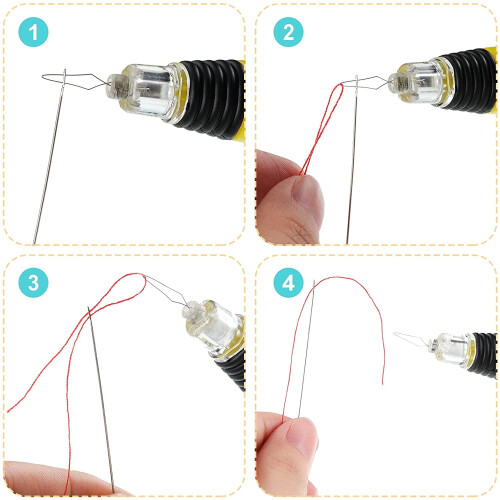 1

2

3

4