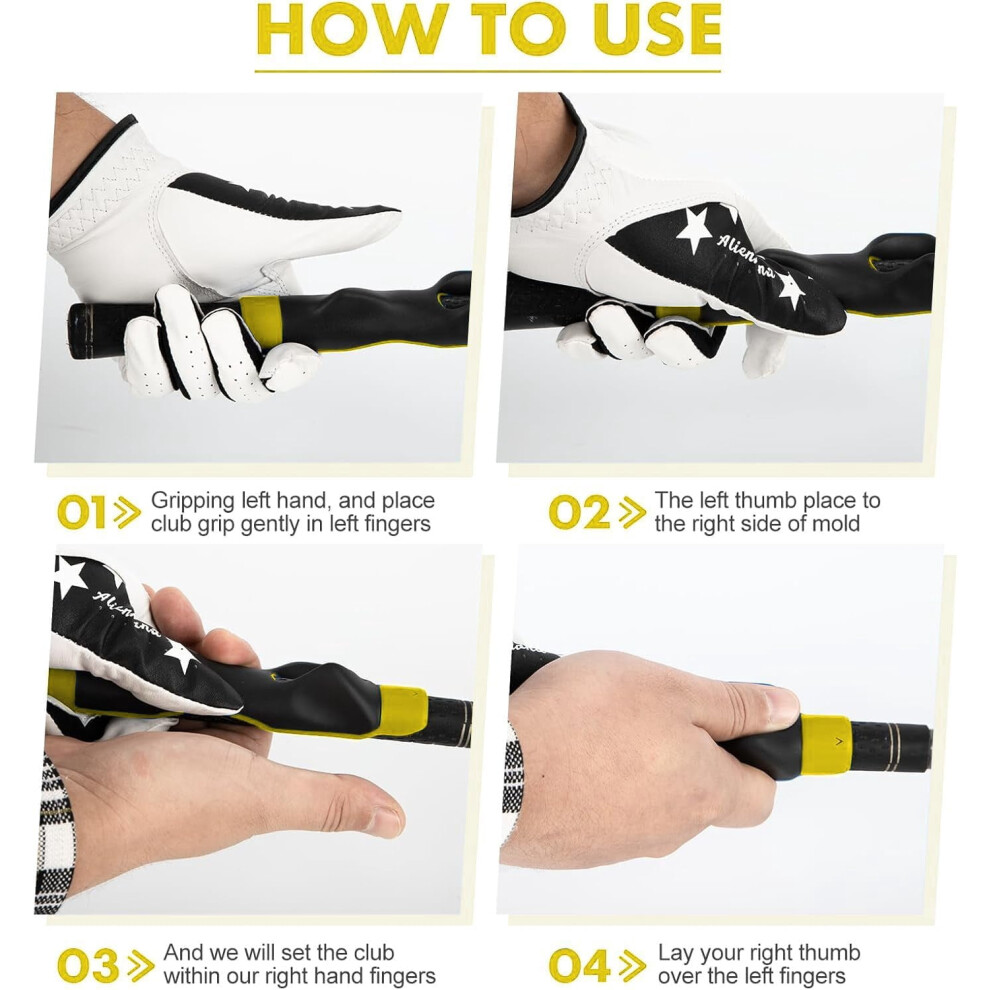 HOW TO USE

Alienna

01 Gripping left hand, and place club grip gently in left fingers

02 The left thumb place to the right side of mold

Alienna

03 And we will set the club within our right hand fingers

04 Lay your right thumb over the left fingers