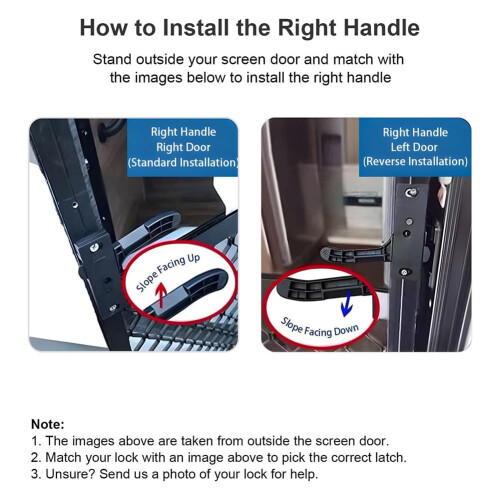 How to Install the Right Handle

Stand outside your screen door and match with the images below to install the right handle

Right Handle
Right Door
(Standard Installation)

Slope Facing Up

Right Handle
Left Door
(Reverse Installation)

Slope Facing Down

Note:
1. The images above are taken from outside the screen door.
2. Match your lock with an image above to pick the correct latch.
3. Unsure? Send us a photo of your lock for help.