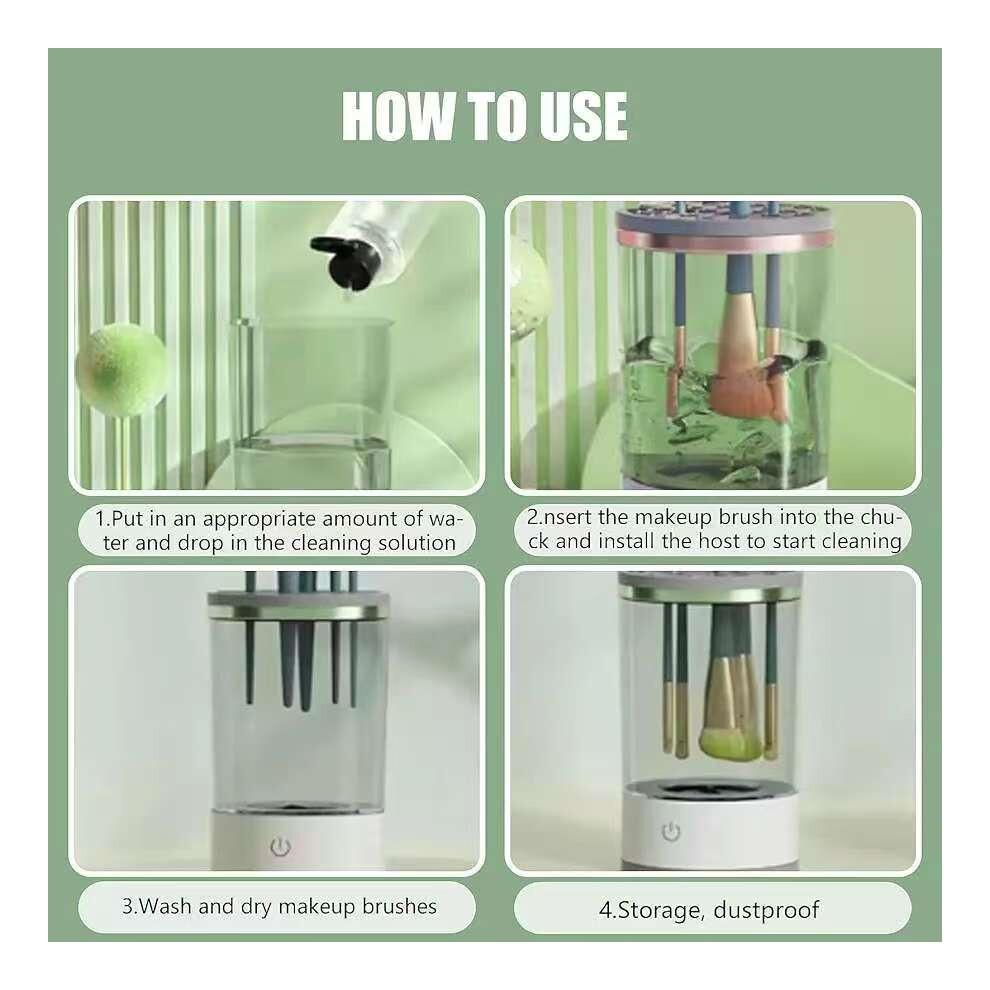 HOW TO USE

1.Put in an appropriate amount of water and drop in the cleaning solution

2.nsert the makeup brush into the chuck and install the host to start cleaning

3.Wash and dry makeup brushes

4.Storage, dustproof