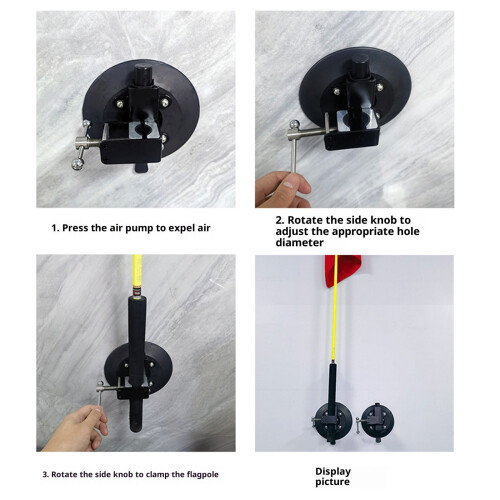 1. Press the air pump to expel air

2. Rotate the side knob to adjust the appropriate hole diameter

3. Rotate the side knob to clamp the flagpole

Display picture