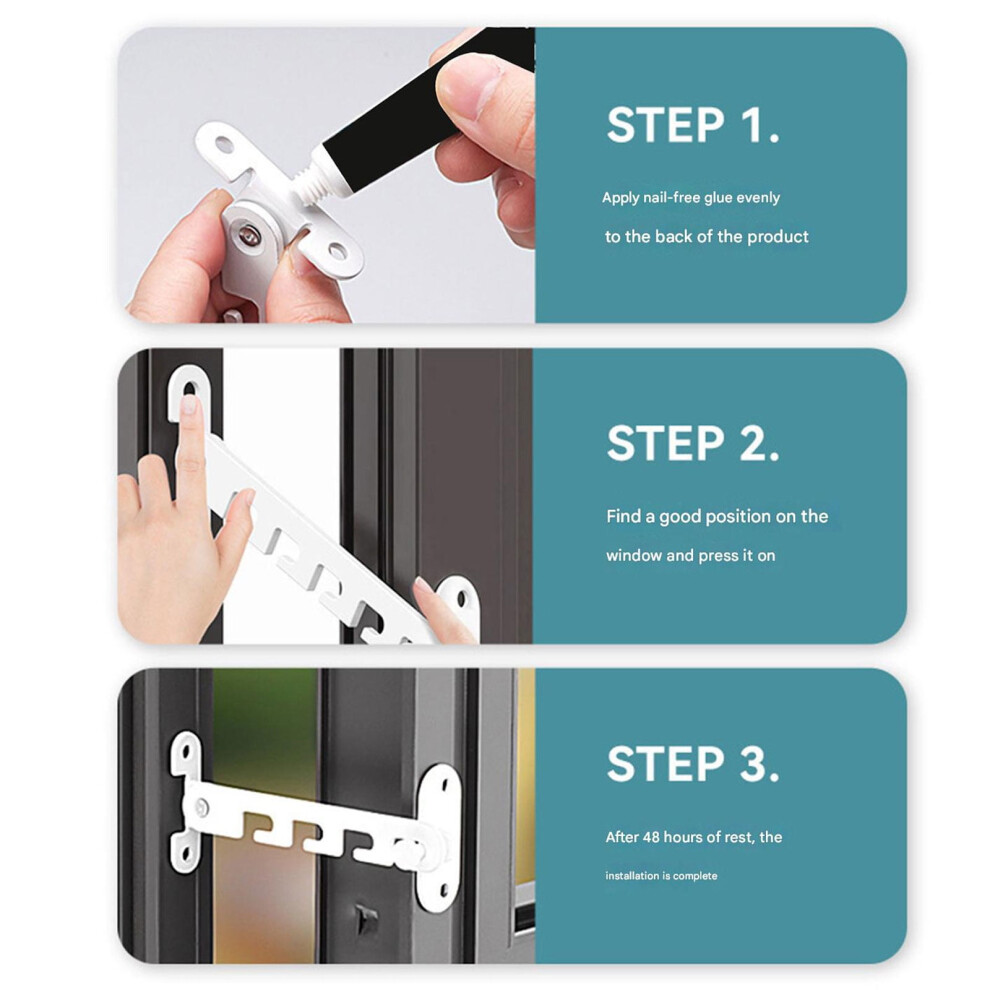 STEP 1.

Apply nail-free glue evenly to the back of the product

STEP 2.

Find a good position on the window and press it on

STEP 3.

After 48 hours of rest, the installation is complete