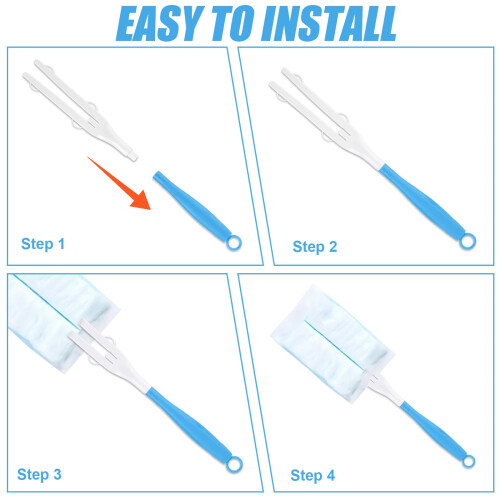 EASY TO INSTALL

Step 1

Step 2

Step 3

Step 4