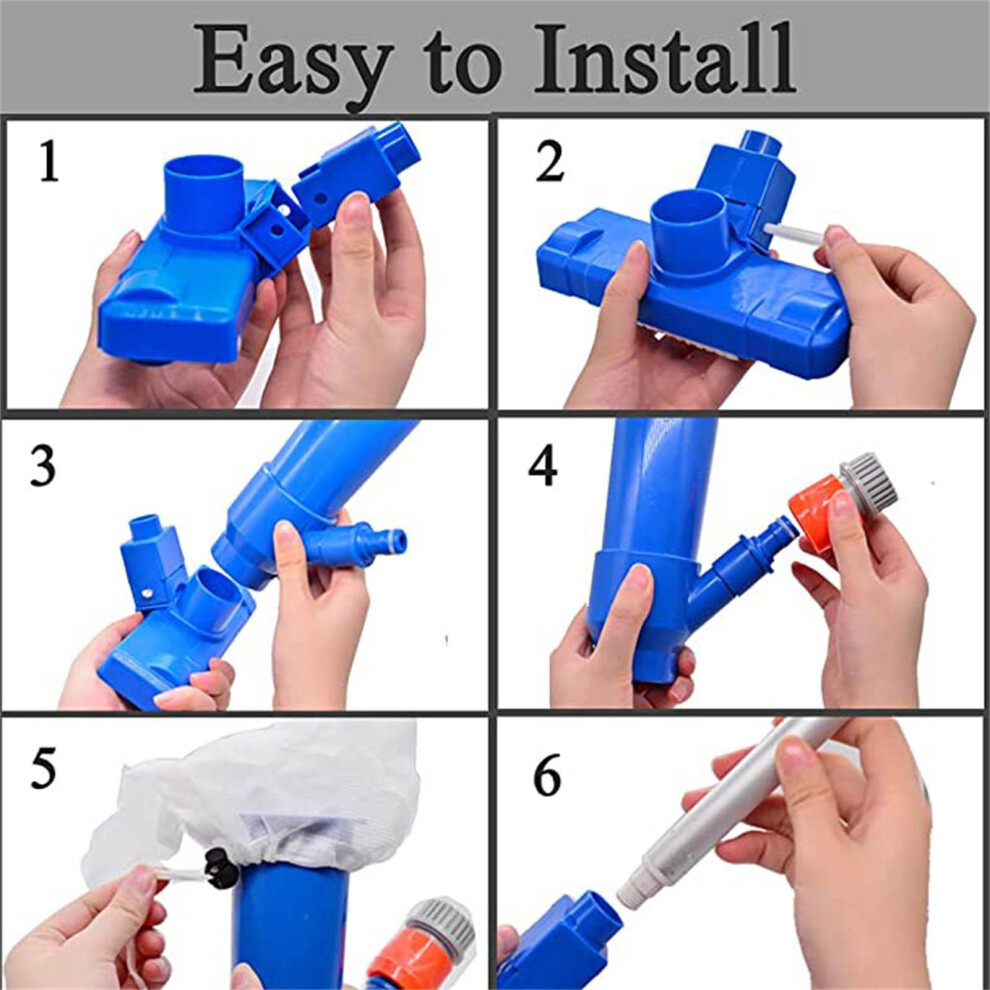 Easy to Install

1

2

3

4

5

6