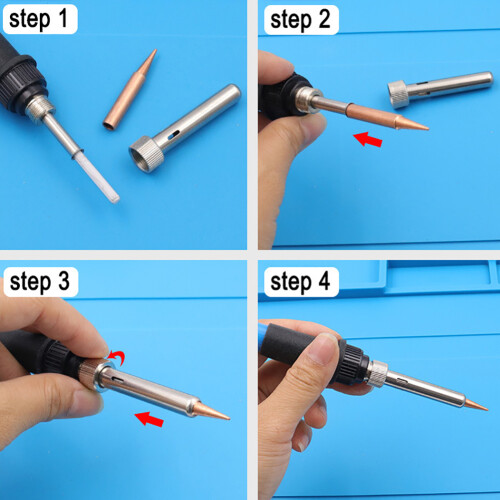 step 1

step 2

step 3

step 4