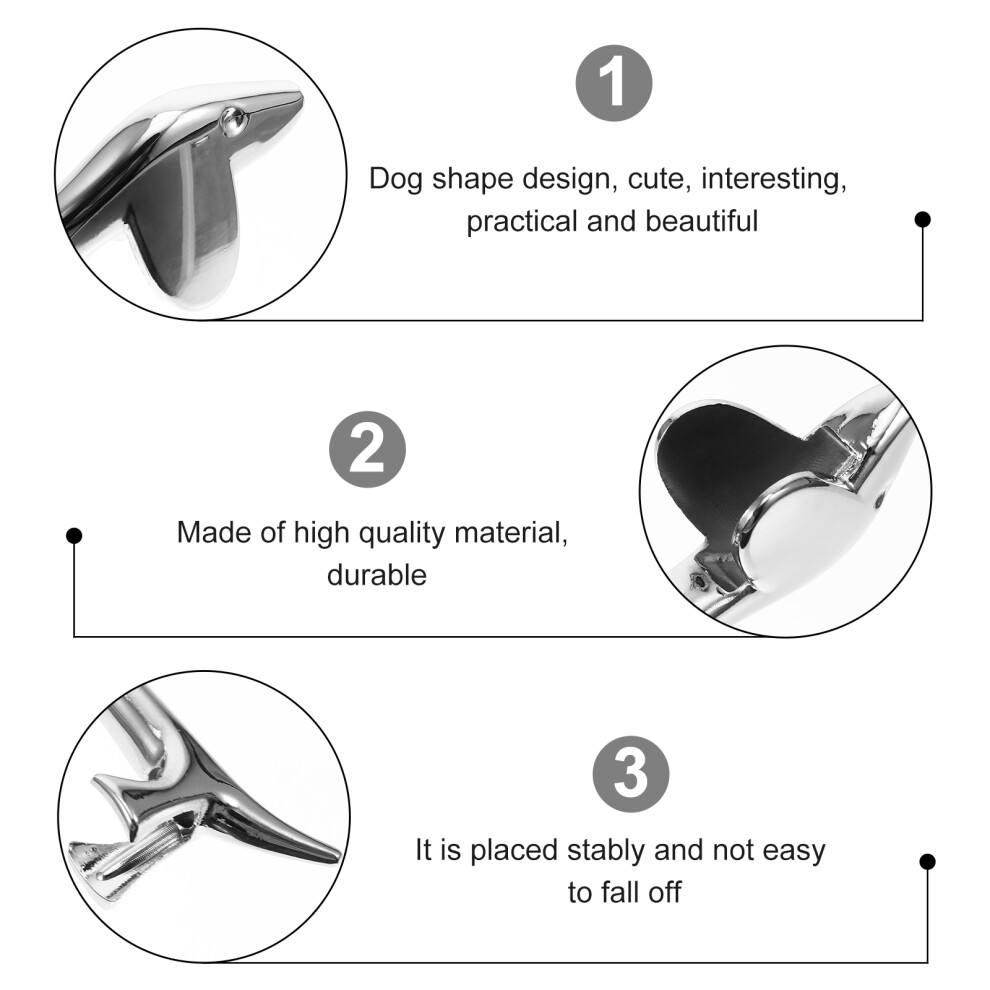 1

Dog shape design, cute, interesting, practical and beautiful

2

Made of high quality material, durable

3

It is placed stably and not easy to fall off