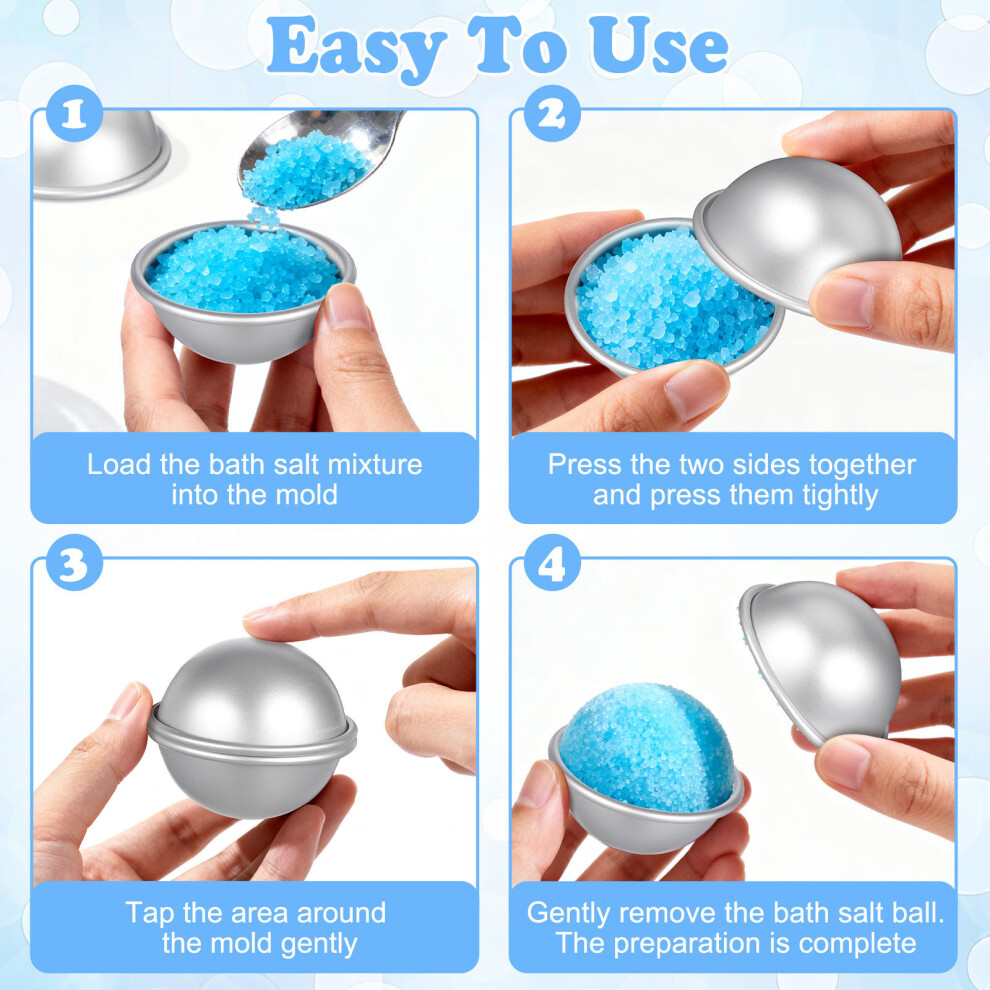 Easy To Use

1

Load the bath salt mixture into the mold

2

Press the two sides together and press them tightly

3

Tap the area around the mold gently

4

Gently remove the bath salt ball. The preparation is complete