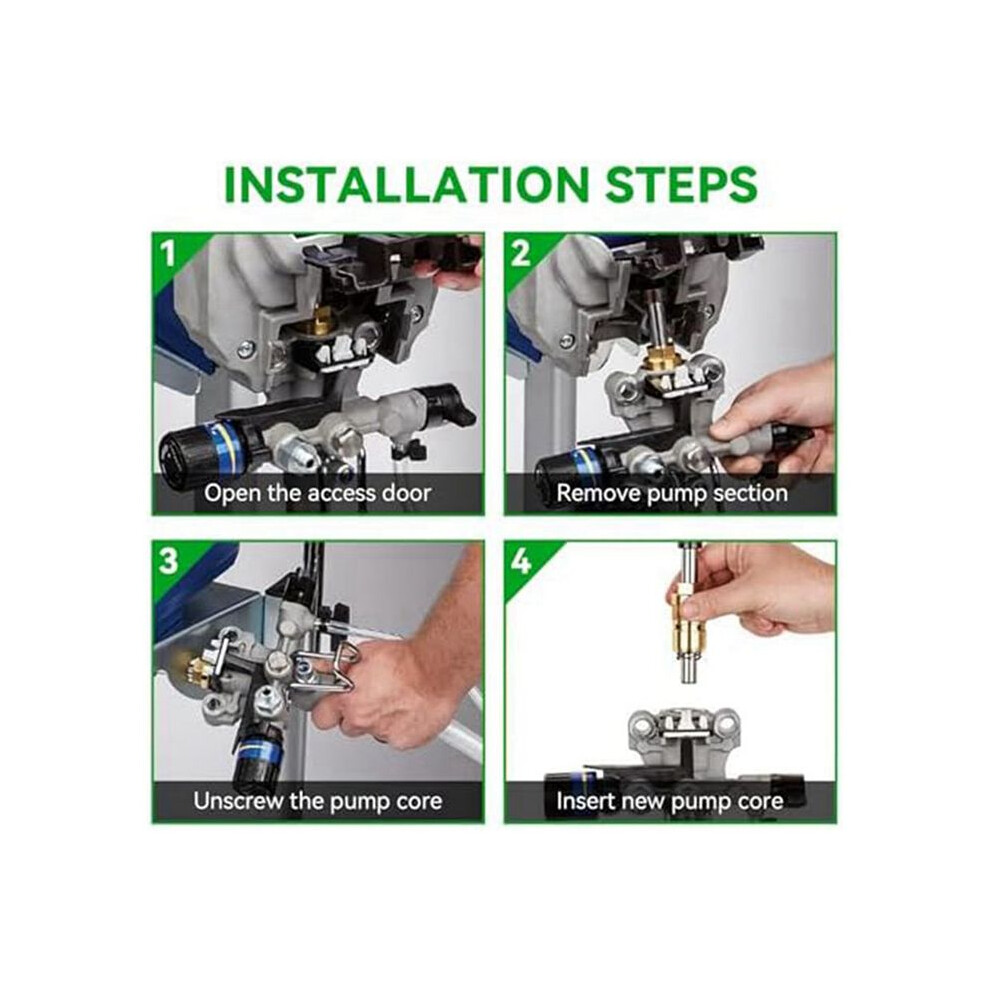 INSTALLATION STEPS

1
Open the access door

2
Remove pump section

3
Unscrew the pump core

4
Insert new pump core