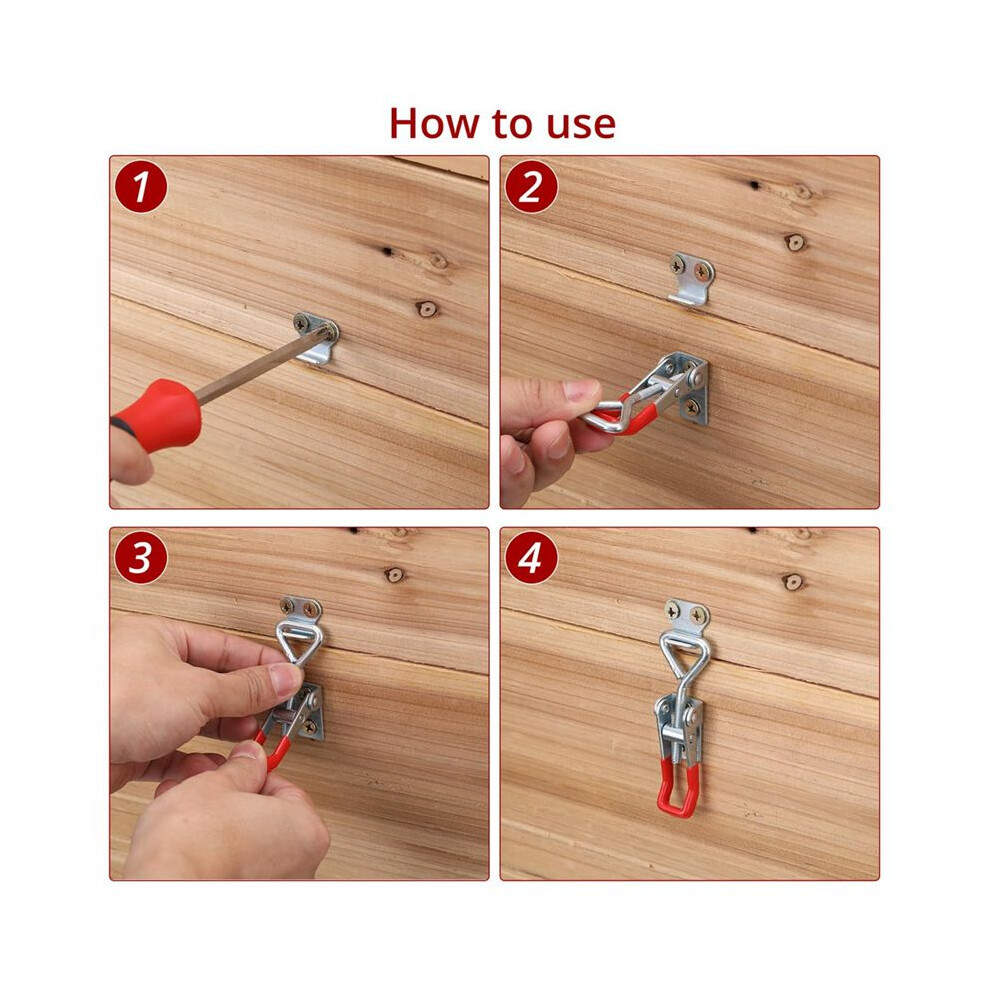 How to use

1

2

3

4