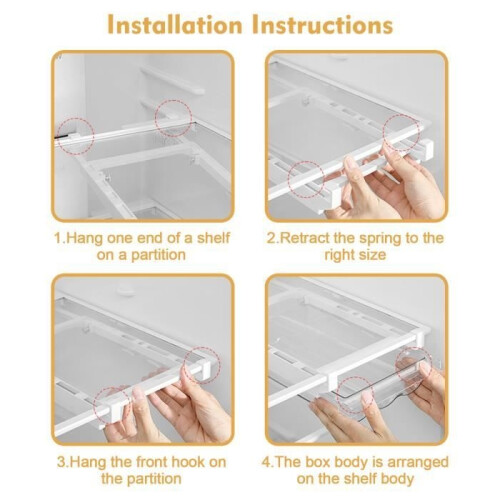 Installation Instructions

1.Hang one end of a shelf on a partition

2.Retract the spring to the right size

3.Hang the front hook on the partition

4.The box body is arranged on the shelf body