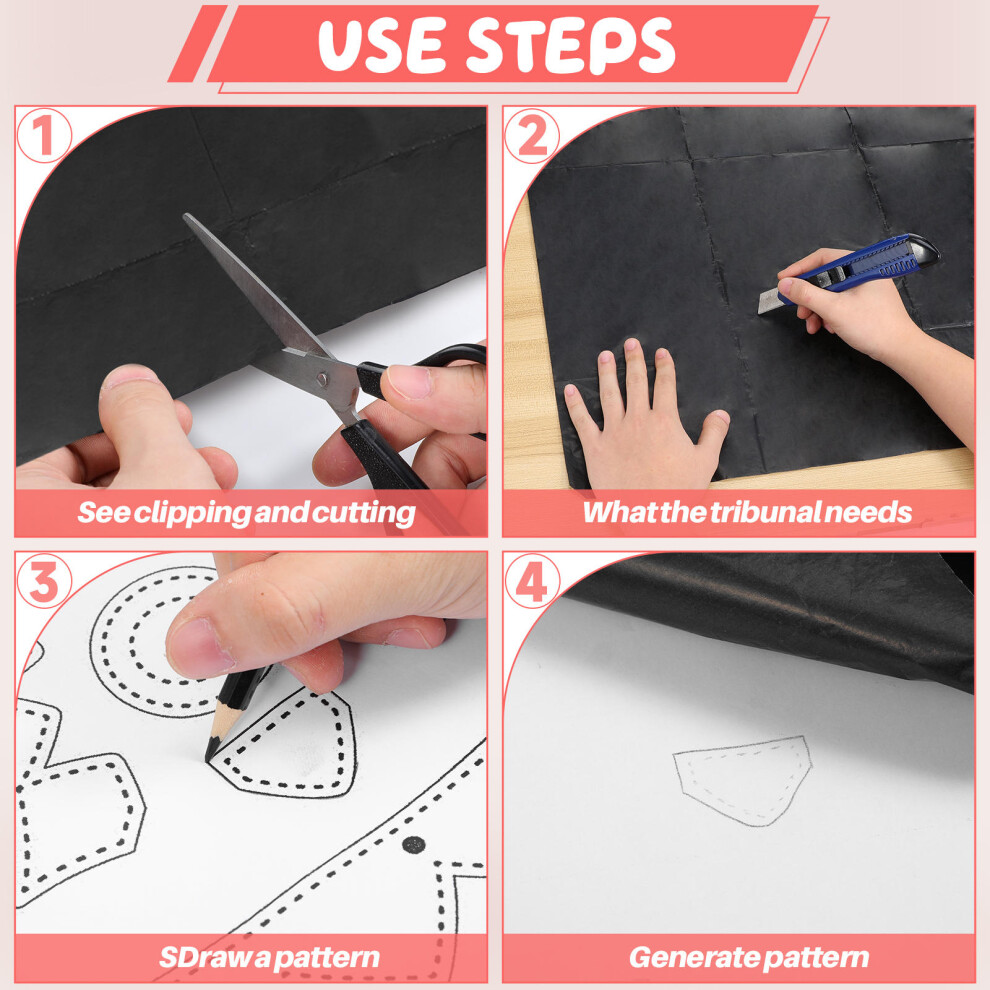 USE STEPS

1

See clipping and cutting

2

What the tribunal needs

3

SDraw a pattern

4

Generate pattern