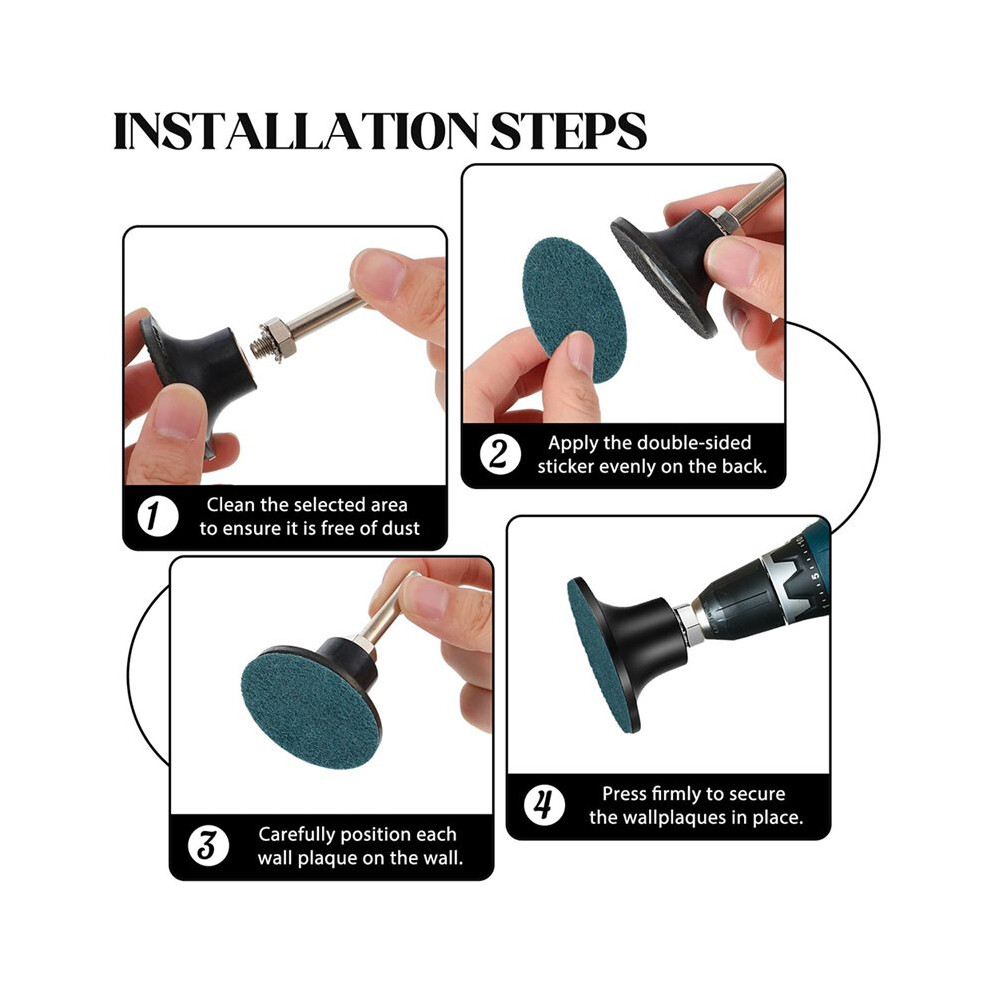 INSTALLATION STEPS

1 Clean the selected area to ensure it is free of dust

2 Apply the double-sided sticker evenly on the back.

3 Carefully position each wall plaque on the wall.

4 Press firmly to secure the wallplaques in place.