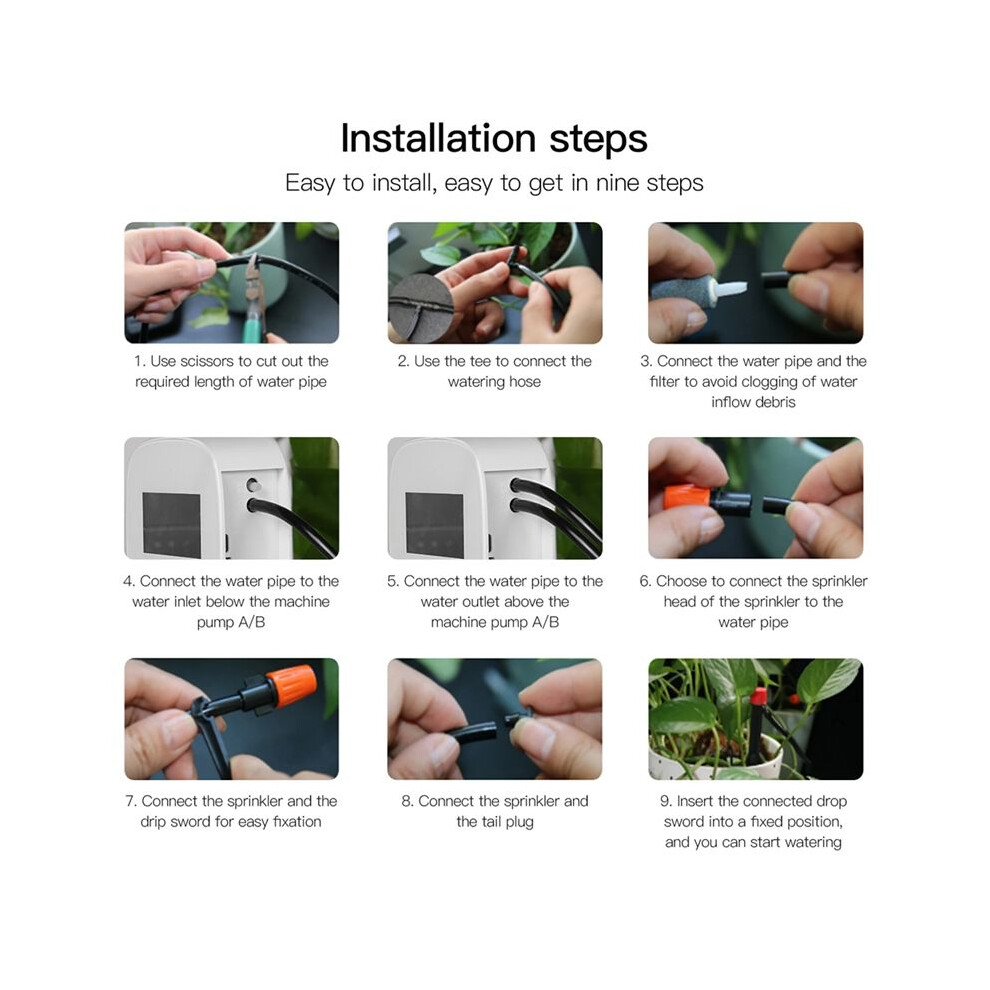 Installation steps

Easy to install, easy to get in nine steps

1. Use scissors to cut out the required length of water pipe

2. Use the tee to connect the watering hose

3. Connect the water pipe and the filter to avoid clogging of water inflow debris

4. Connect the water pipe to the water inlet below the machine pump A/B

5. Connect the water pipe to the water outlet above the machine pump A/B

6. Choose to connect the sprinkler head of the sprinkler to the water pipe

7. Connect the sprinkler and the drip sword for easy fixation

8. Connect the sprinkler and the tail plug

9. Insert the connected drop sword into a fixed position, and you can start watering