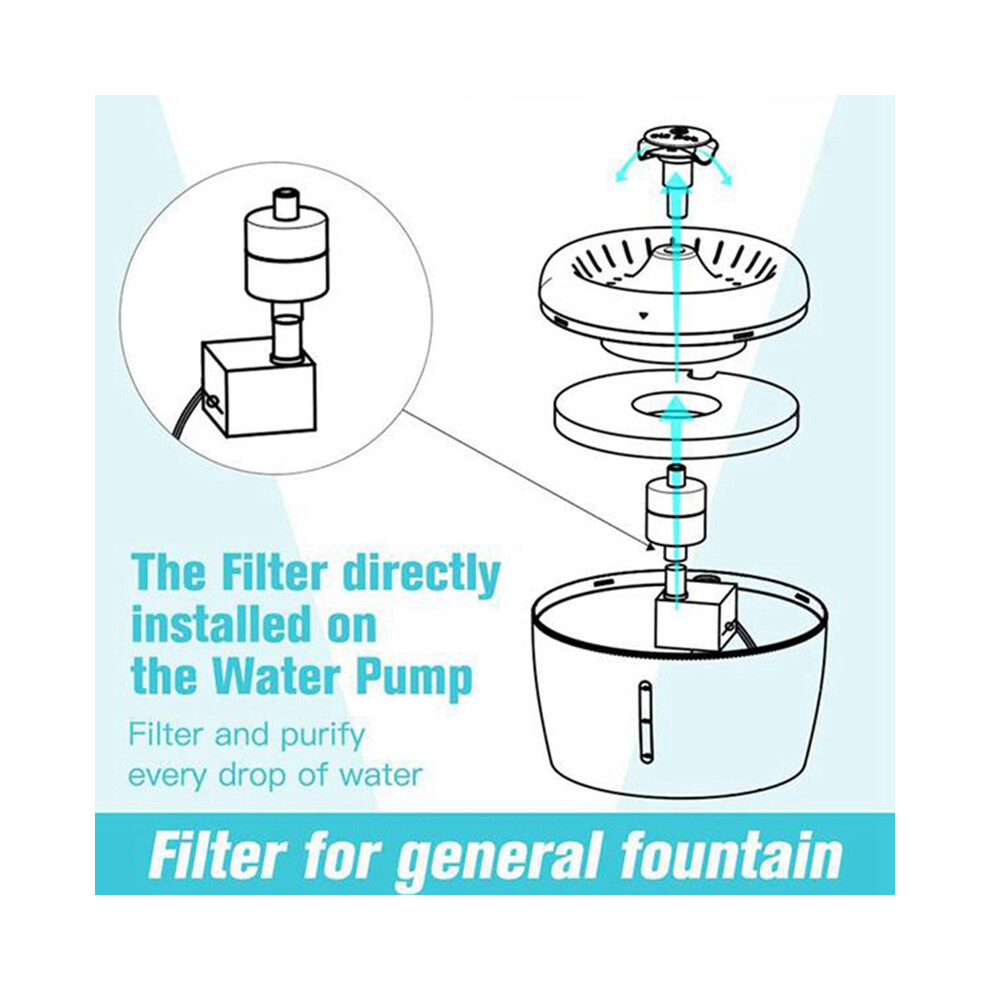 The Filter directly installed on the Water Pump

Filter and purify every drop of water

Filter for general fountain