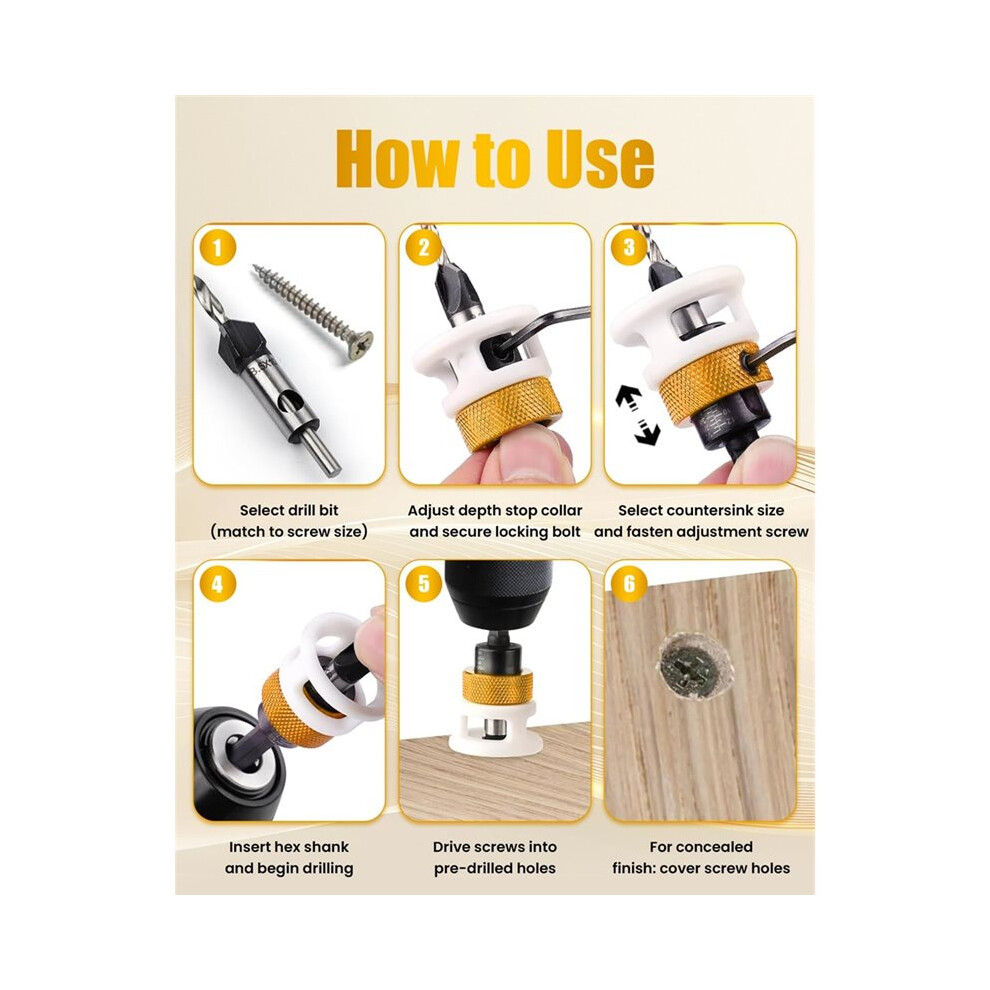 How to Use

1

Select drill bit (match to screw size)

2

Adjust depth stop collar and secure locking bolt

3

Select countersink size and fasten adjustment screw

4

Insert hex shank and begin drilling

5

Drive screws into pre-drilled holes

6

For concealed finish: cover screw holes