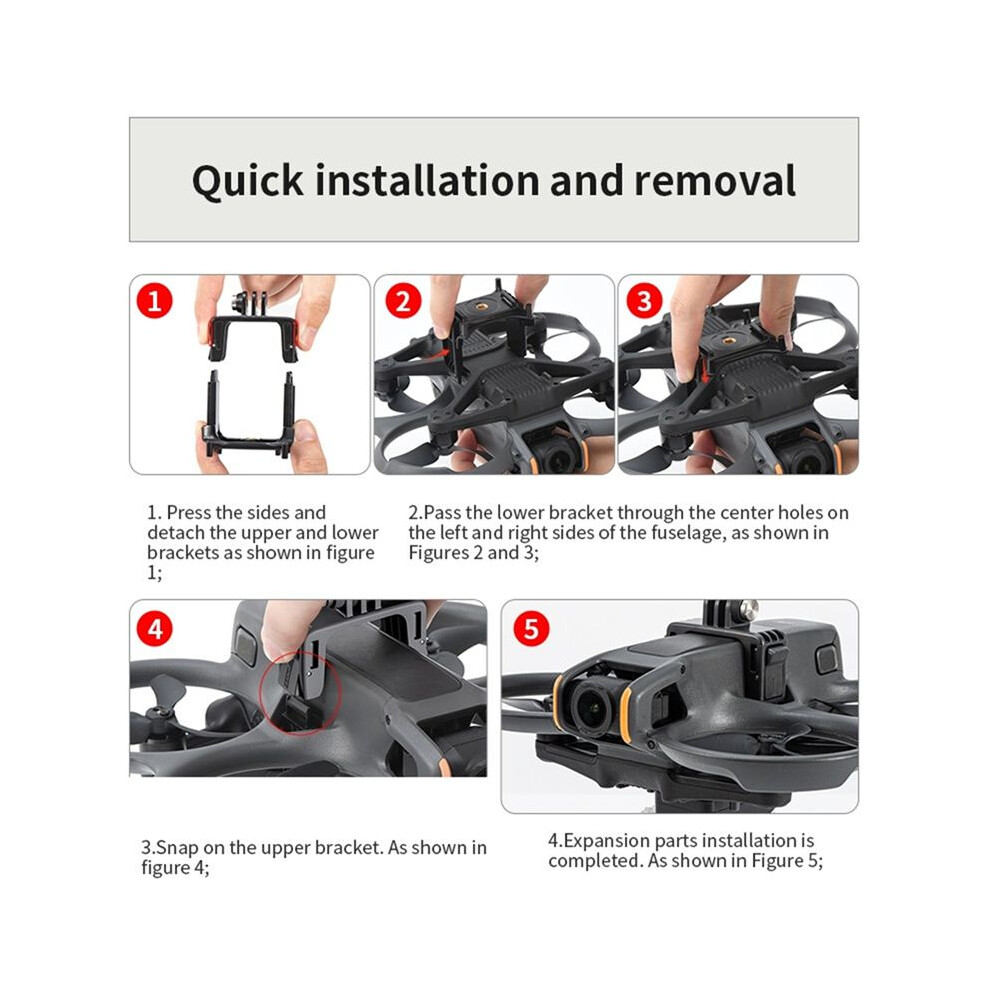 Quick installation and removal

1

2

3

1. Press the sides and detach the upper and lower brackets as shown in figure 1;

2.Pass the lower bracket through the center holes on the left and right sides of the fuselage, as shown in Figures 2 and 3;

4

5

3.Snap on the upper bracket. As shown in figure 4;

4.Expansion parts installation is completed. As shown in Figure 5;