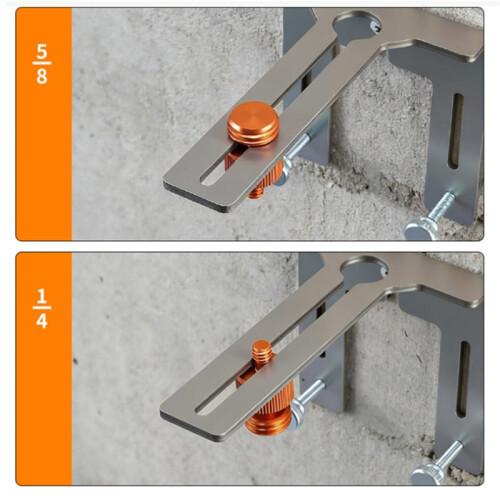 $\frac{5}{8}$

$\frac{1}{4}$