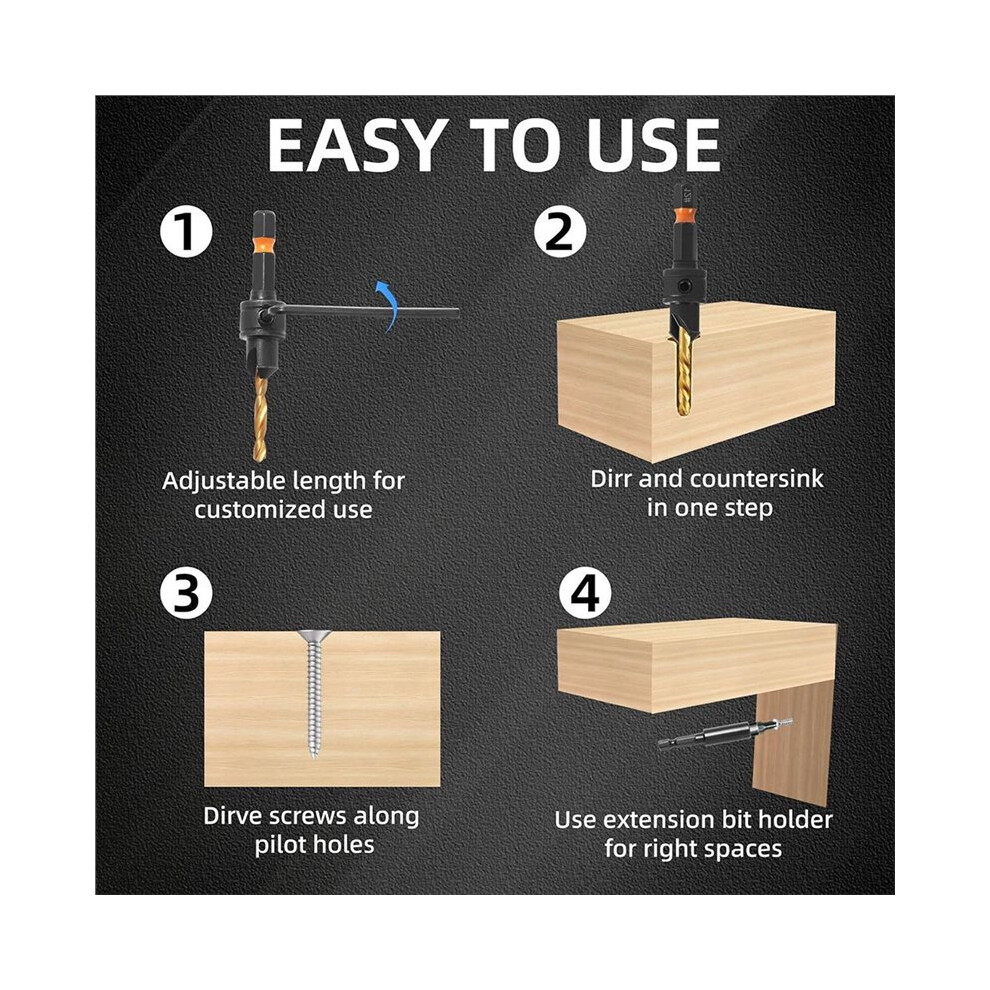 EASY TO USE

1

Adjustable length for customized use

2

Dirr and countersink in one step

3

Dirve screws along pilot holes

4

Use extension bit holder for right spaces