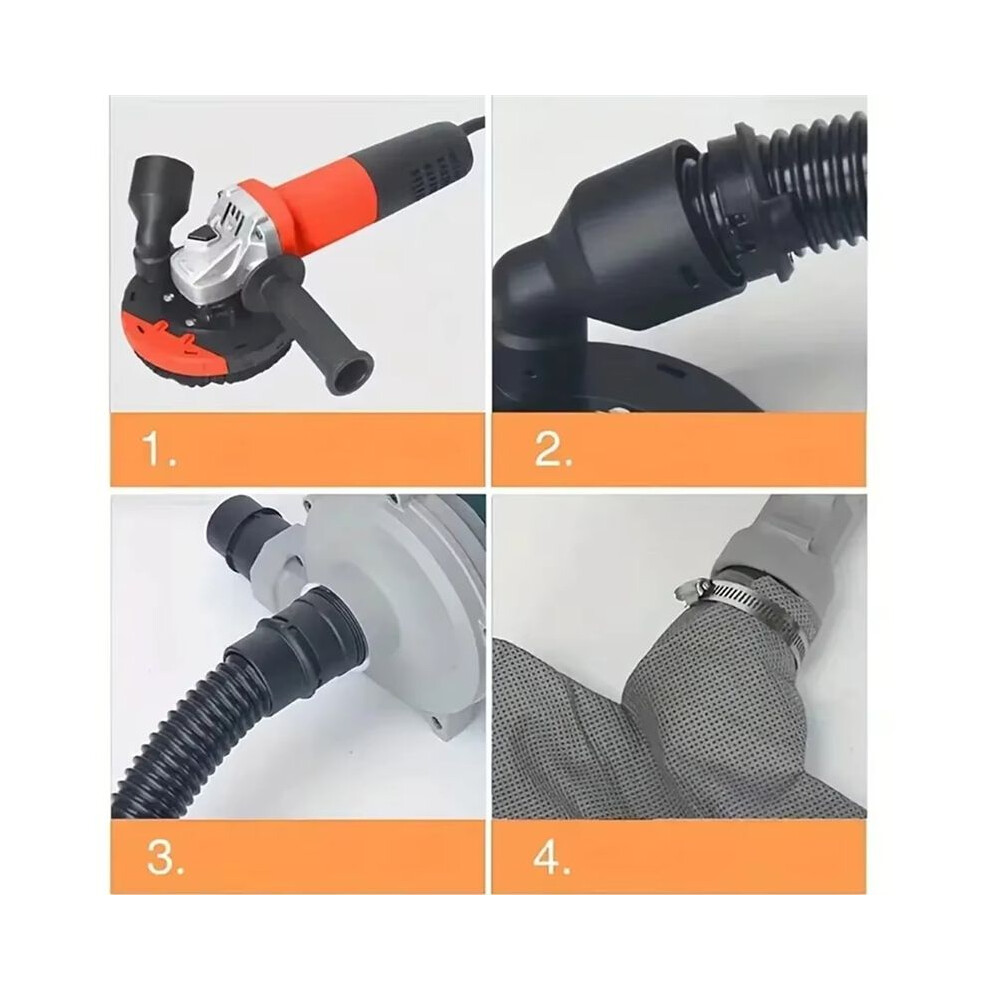 1.

2.

3.

4.