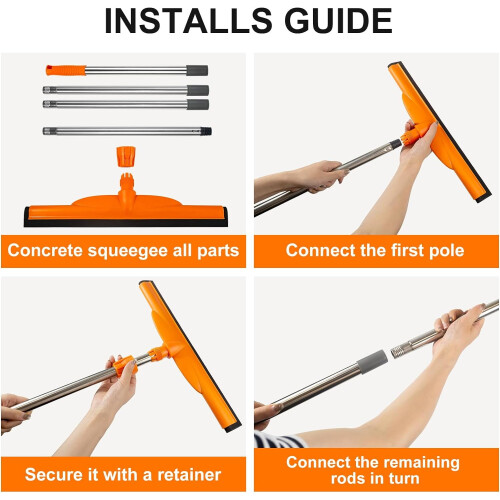 INSTALLS GUIDE

Concrete squeegee all parts

Connect the first pole

Secure it with a retainer

Connect the remaining rods in turn