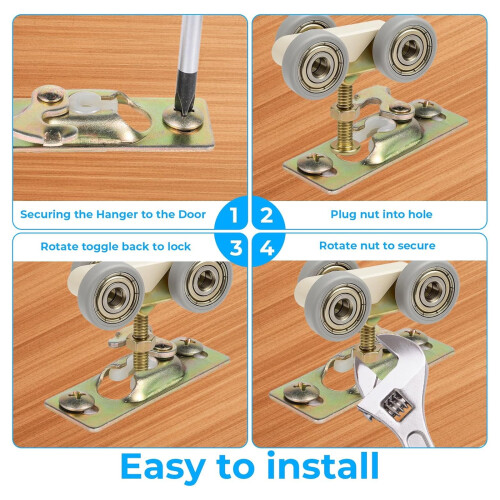 Securing the Hanger to the Door

1

2

Plug nut into hole

Rotate toggle back to lock

3

4

Rotate nut to secure

Easy to install