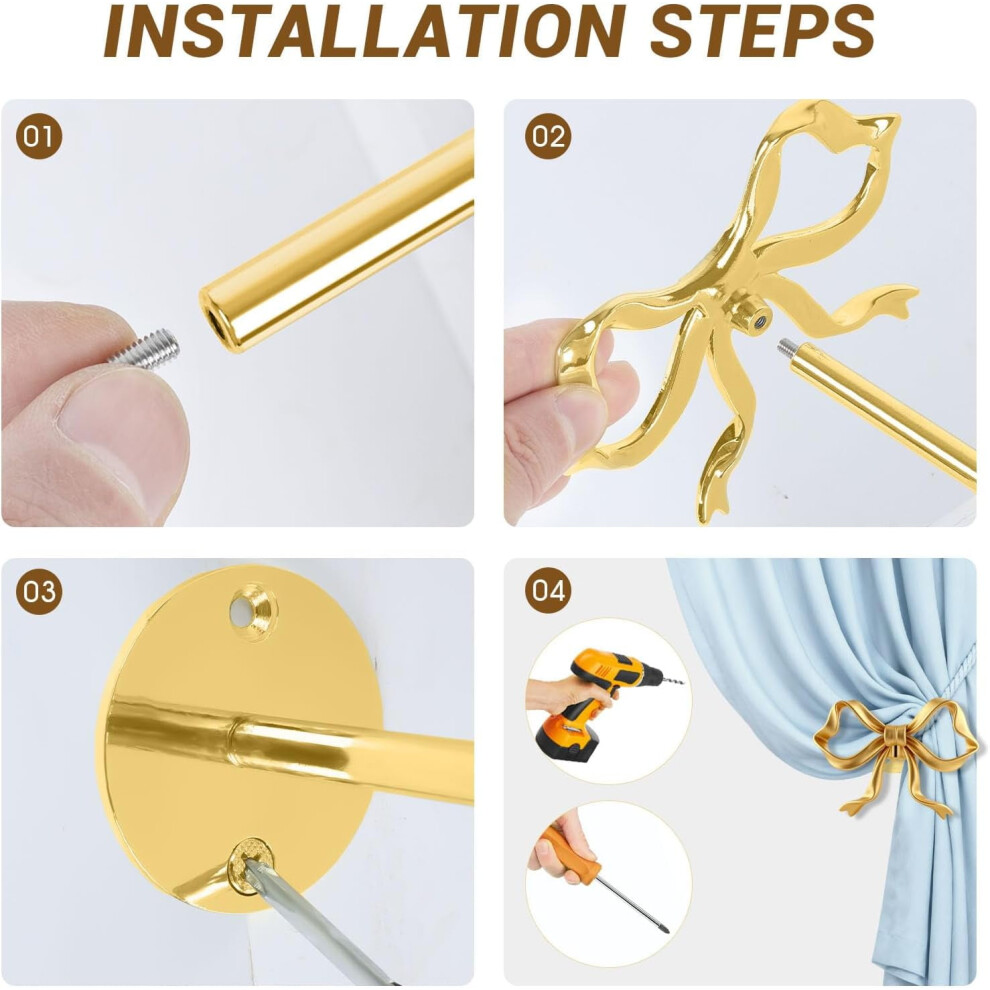 INSTALLATION STEPS

01

02

03

04