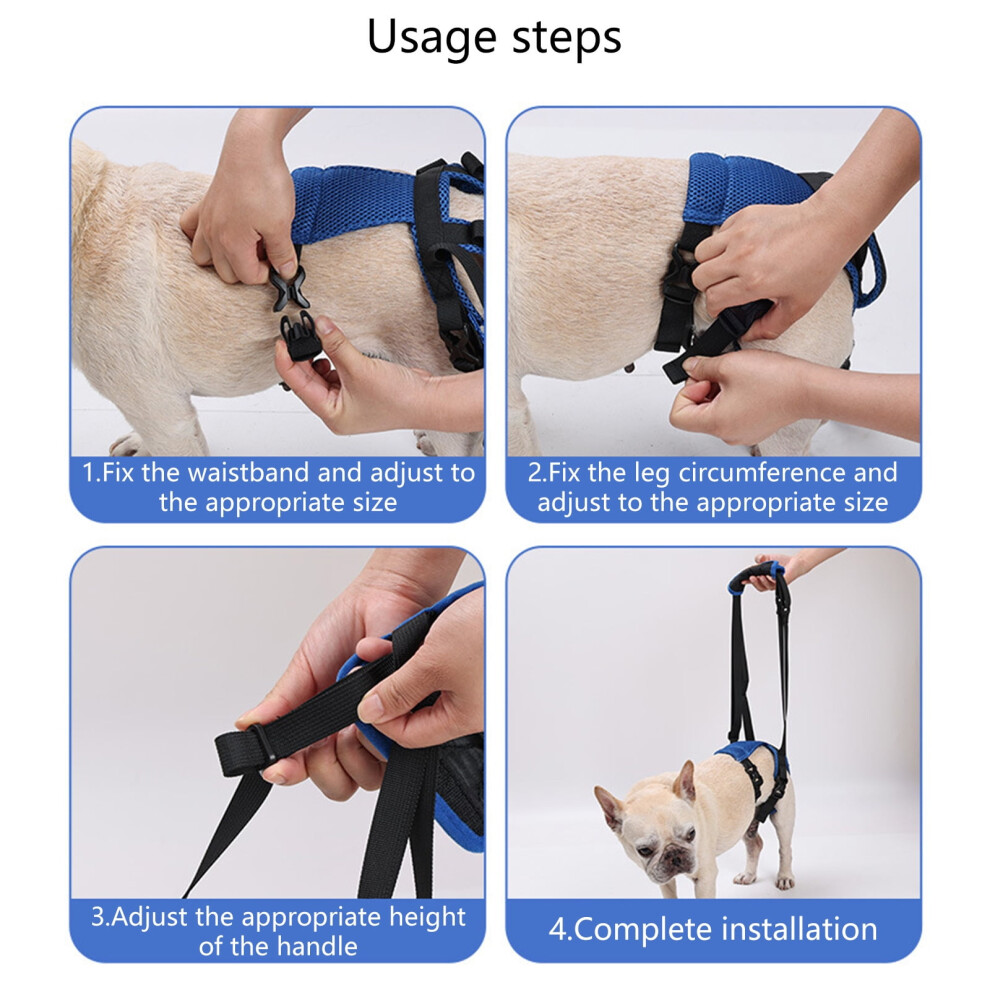 Usage steps

1.Fix the waistband and adjust to the appropriate size

2.Fix the leg circumference and adjust to the appropriate size

3.Adjust the appropriate height of the handle

4.Complete installation