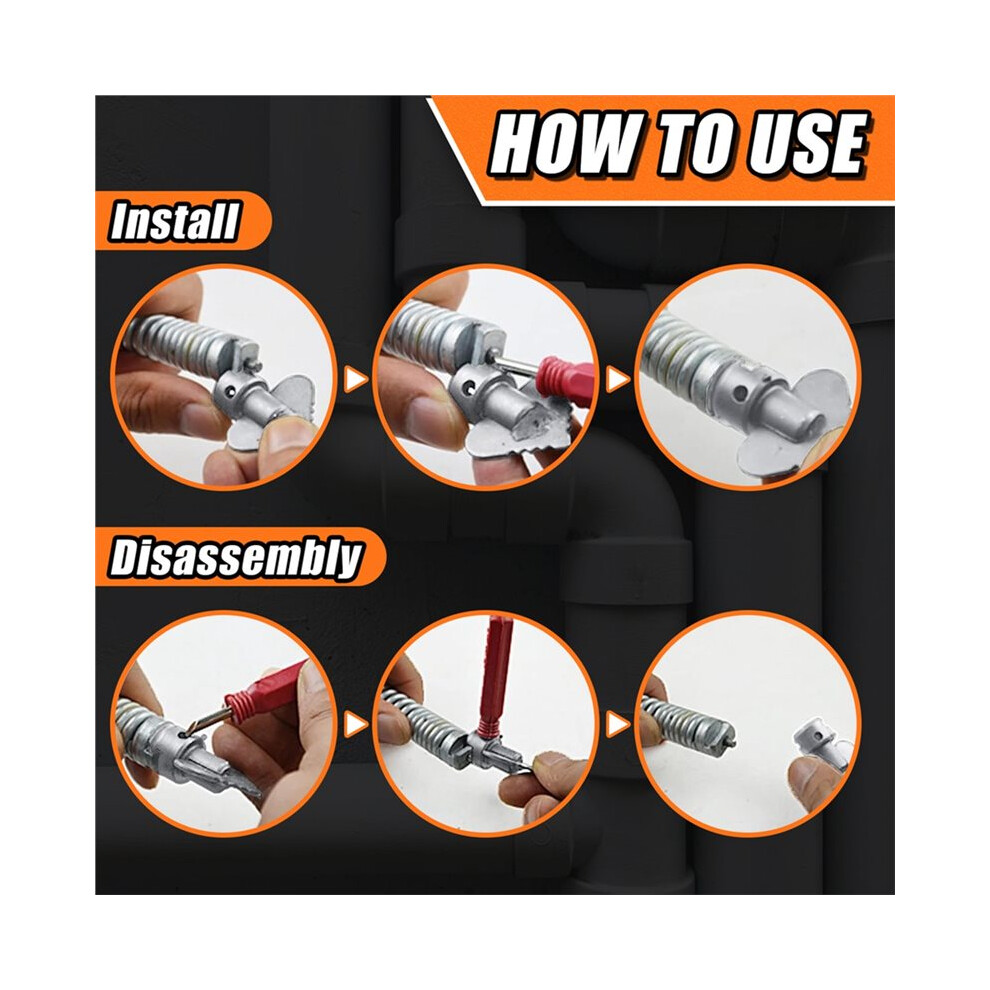 HOW TO USE

Install

Disassembly