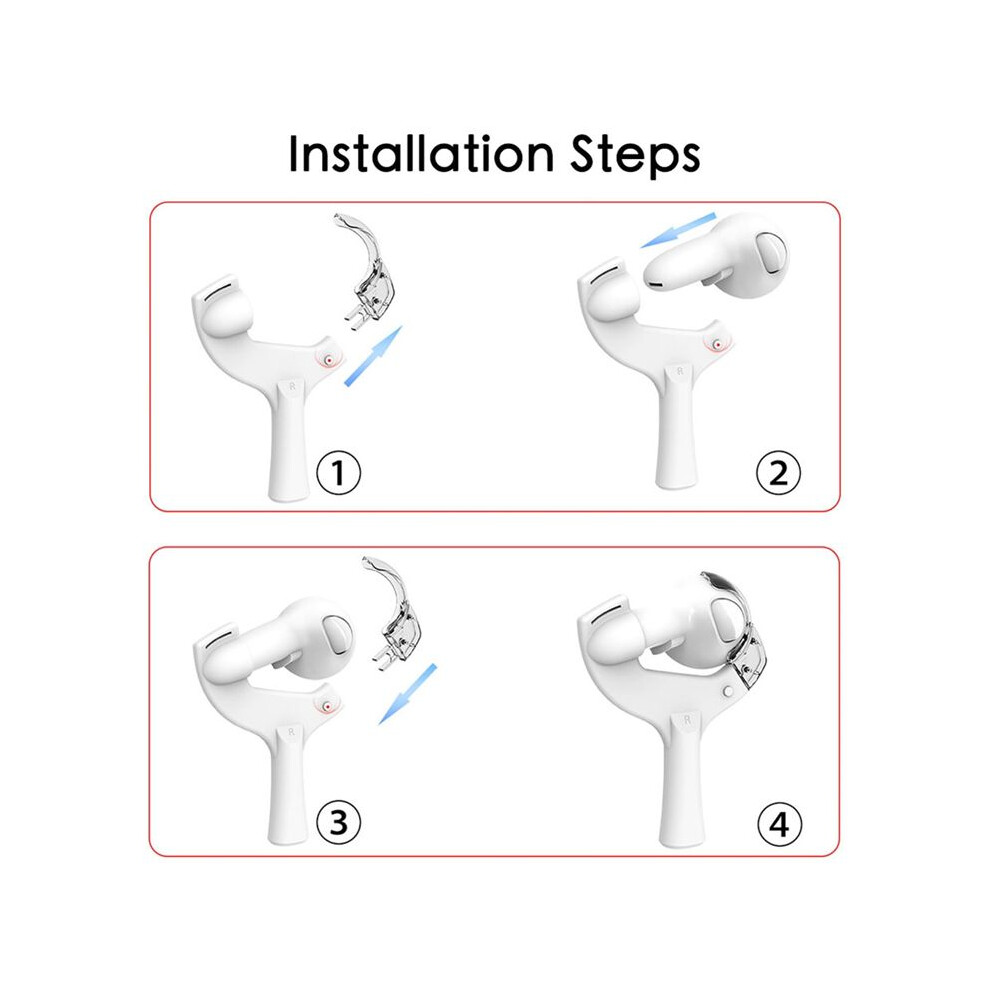 Installation Steps

R
①

R
②

R
③

R
④